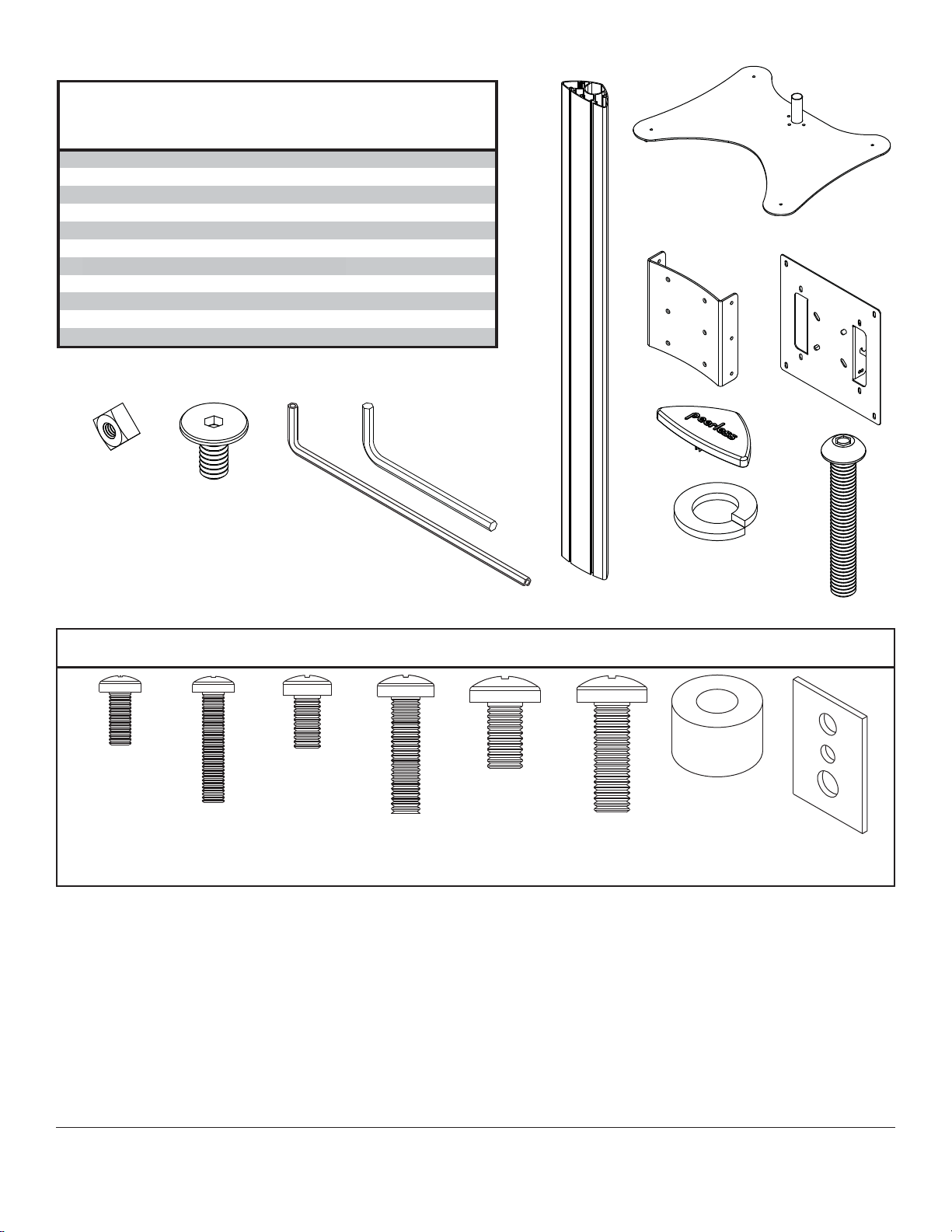 peerless