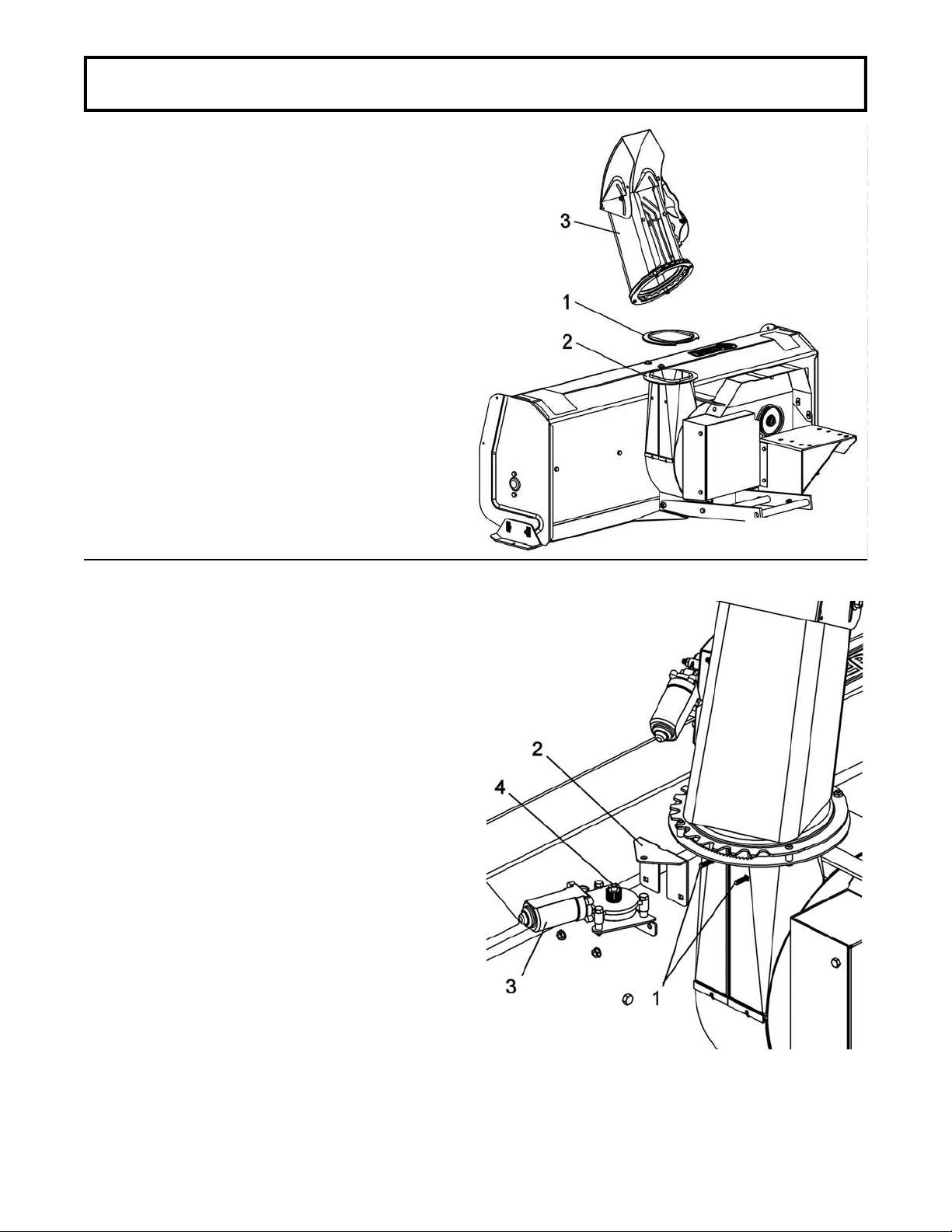 3
1
2

2
4
3
1