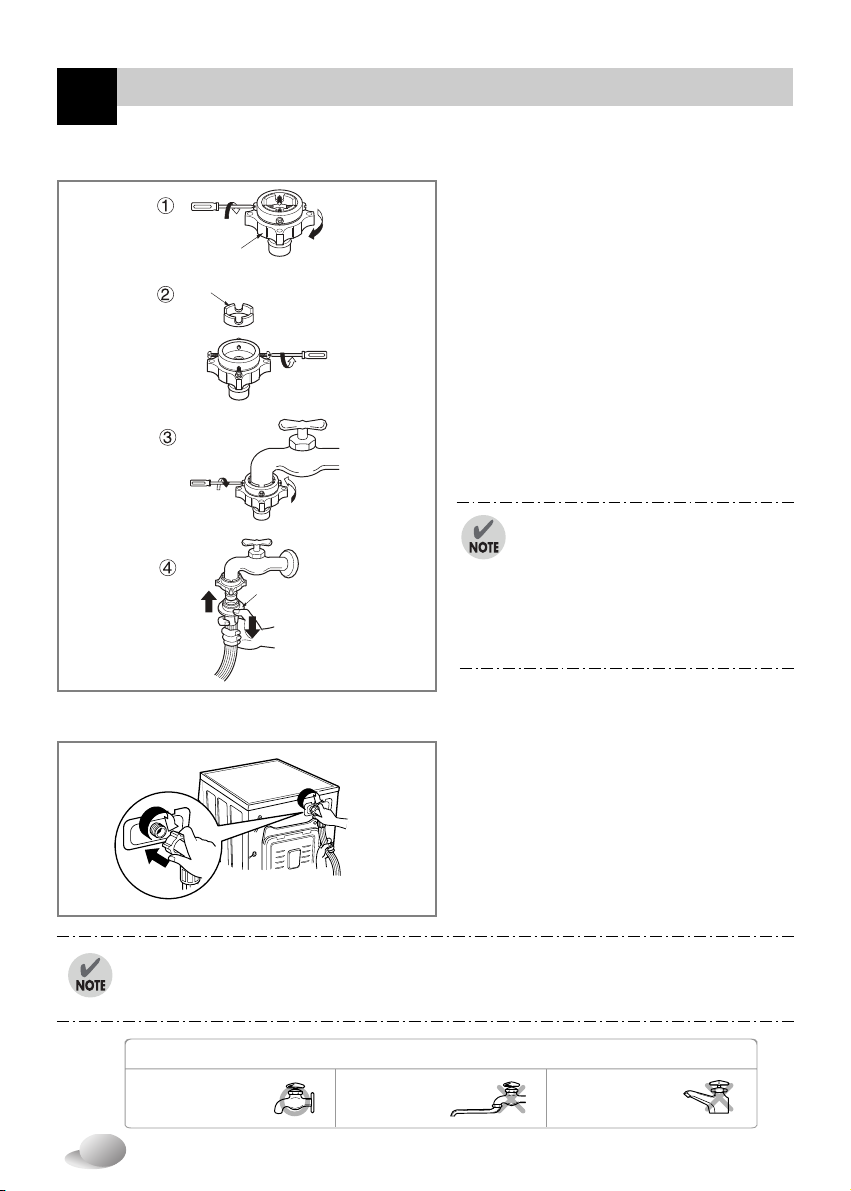 ①

②

③

④

NOTE

NOTE