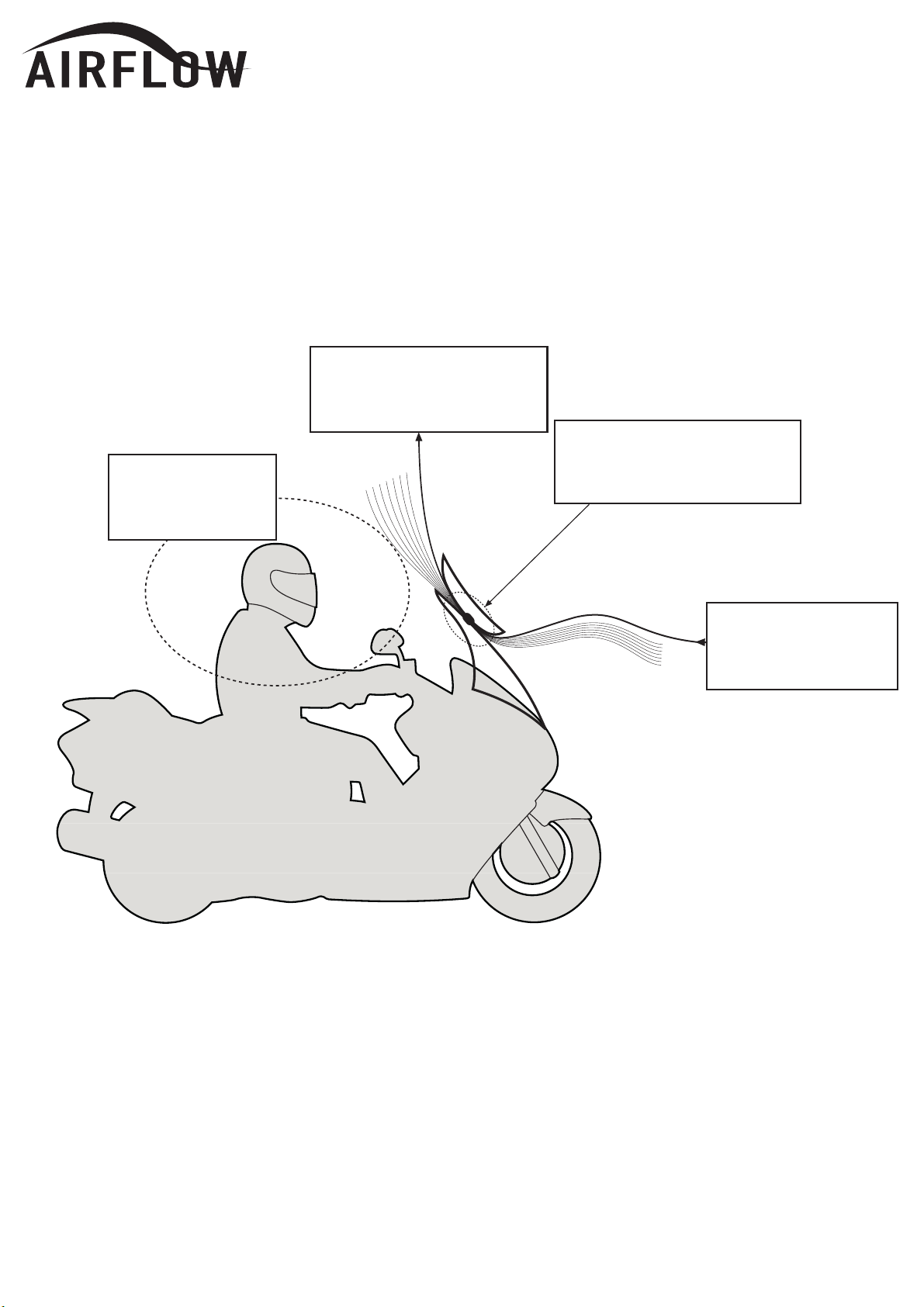 AIRFLOW