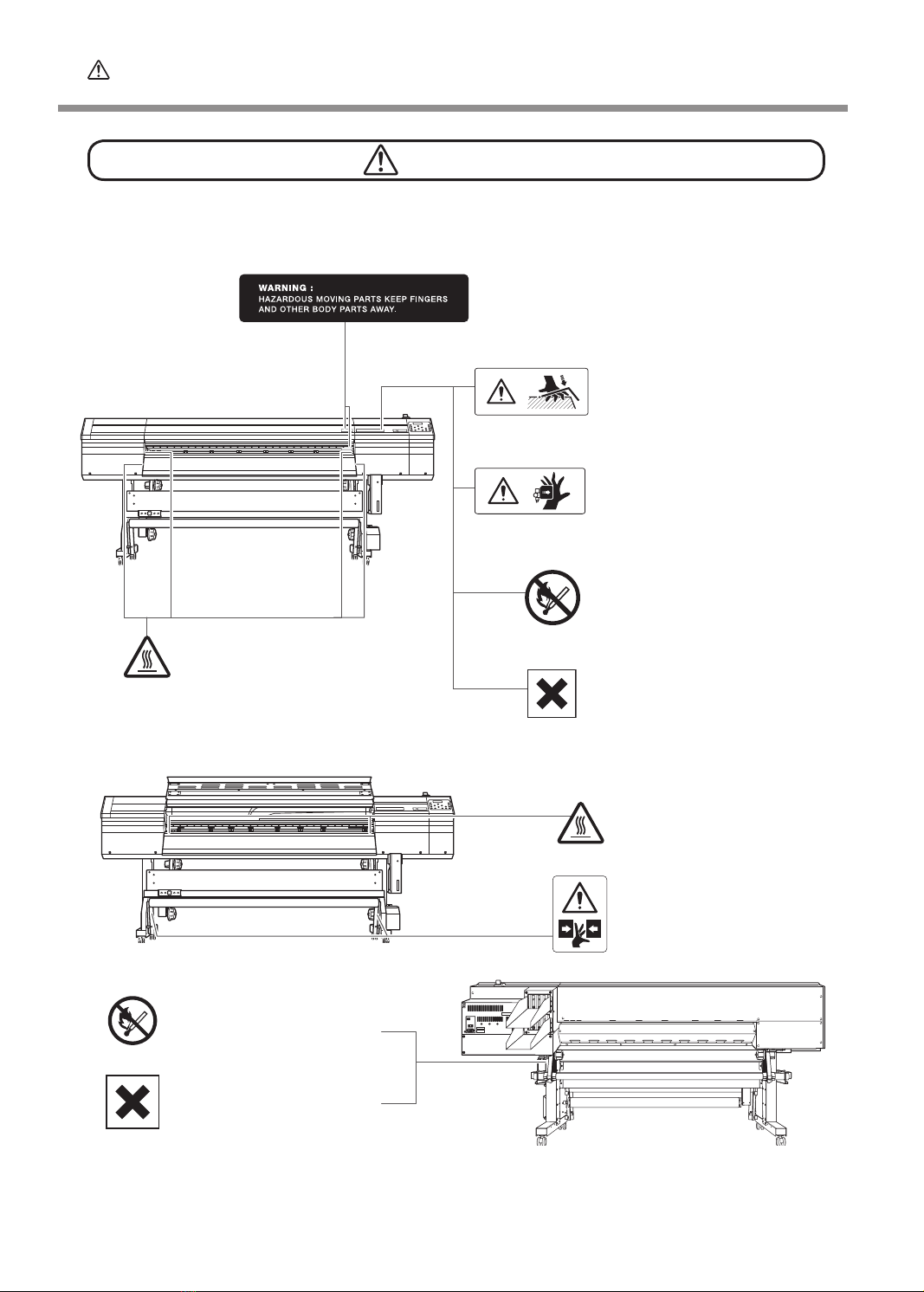 WARNING :
HAZARDOUS MOVING PARTS KEEP FINGERS AND OTHER BODY PARTS AWAY.