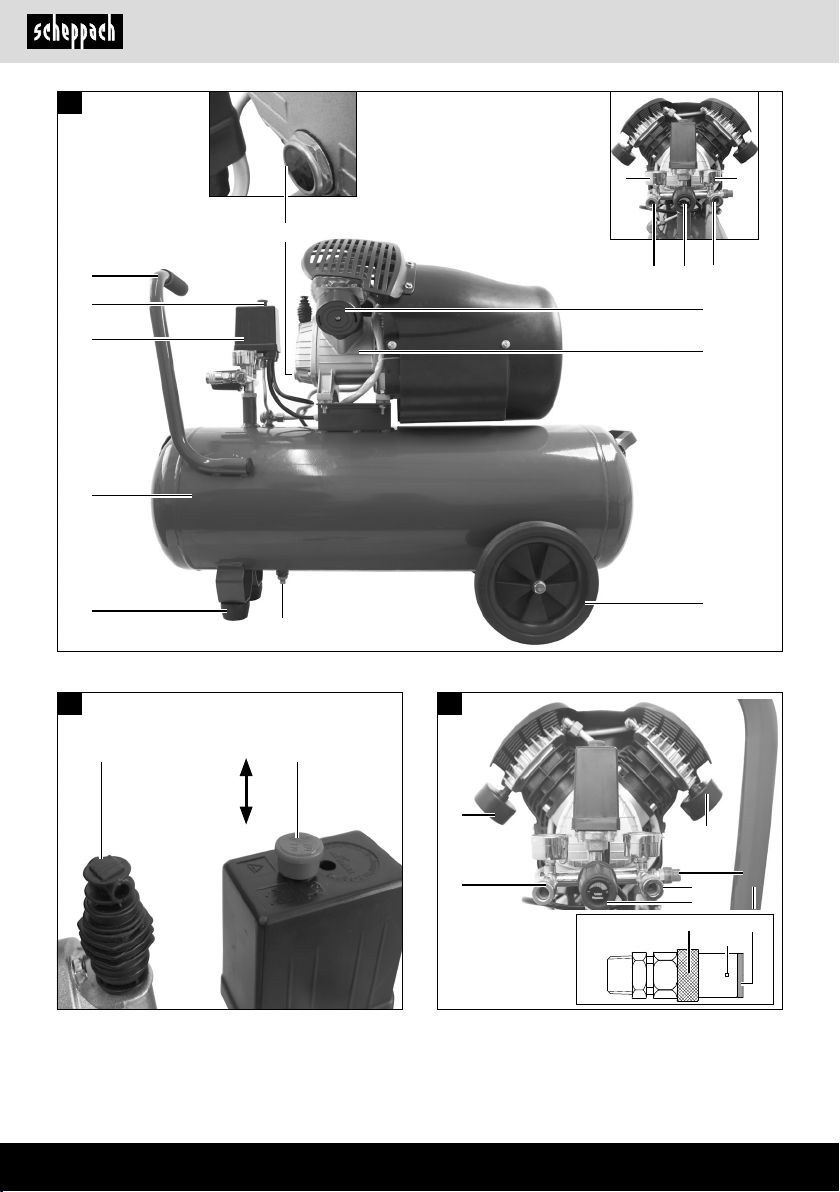 scheppach