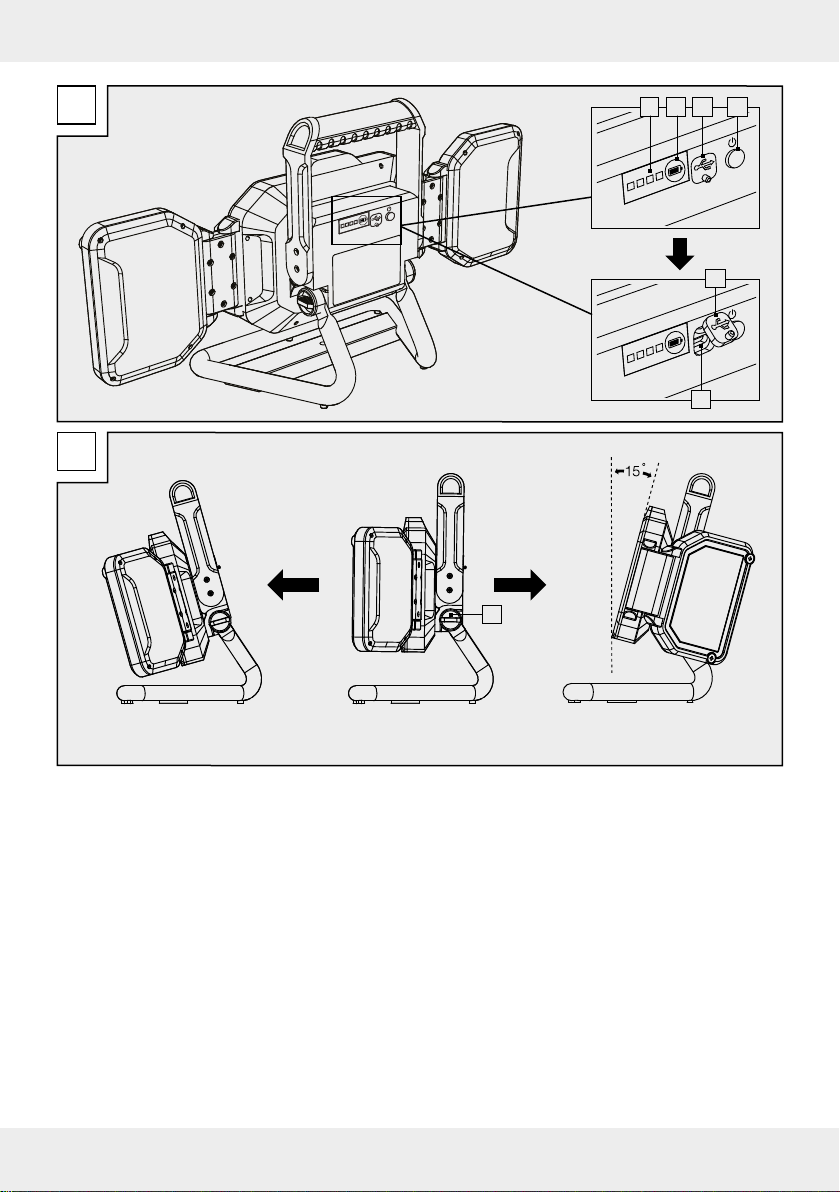 15°