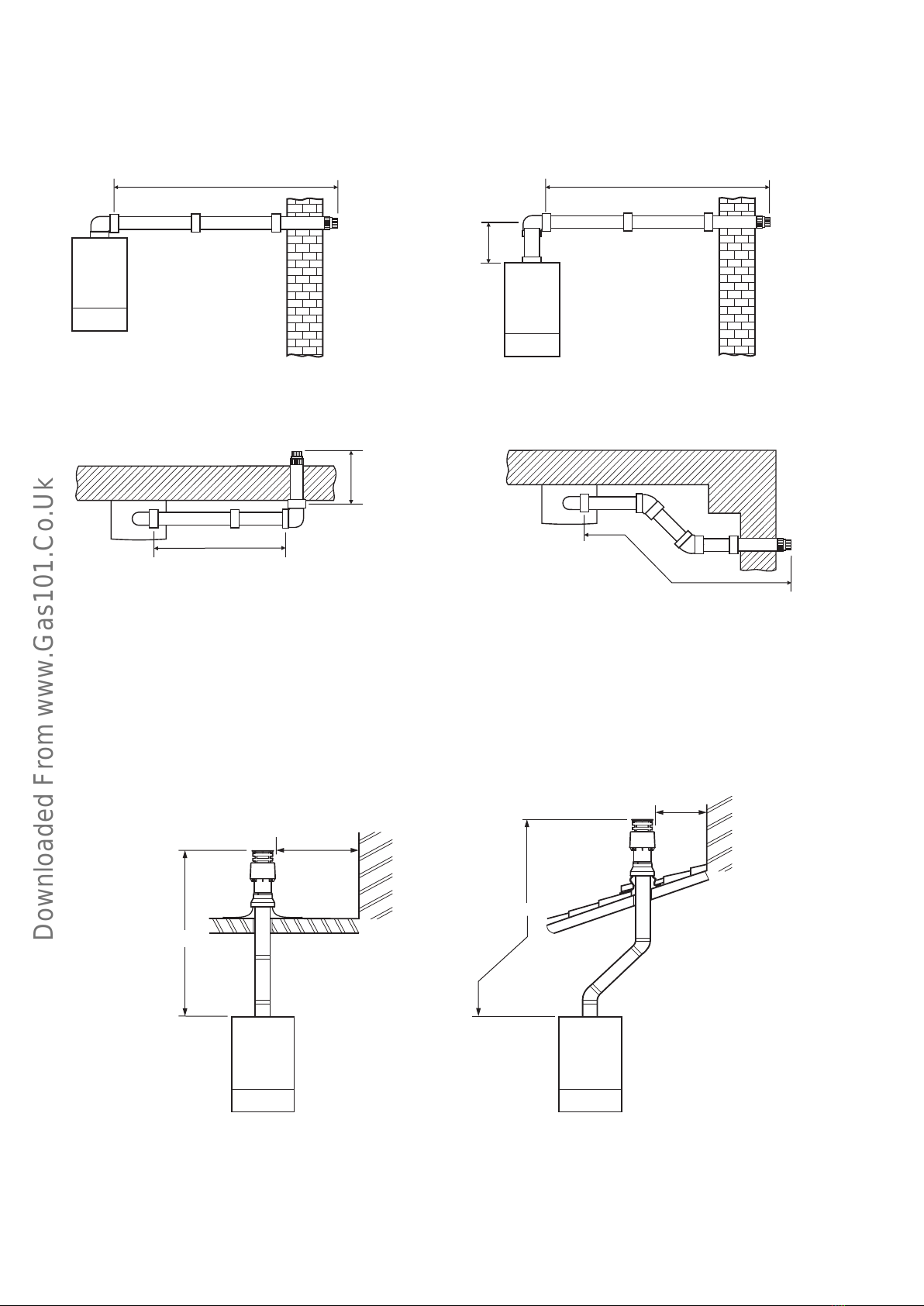 Downloaded From www.Gas101.Co.Uk