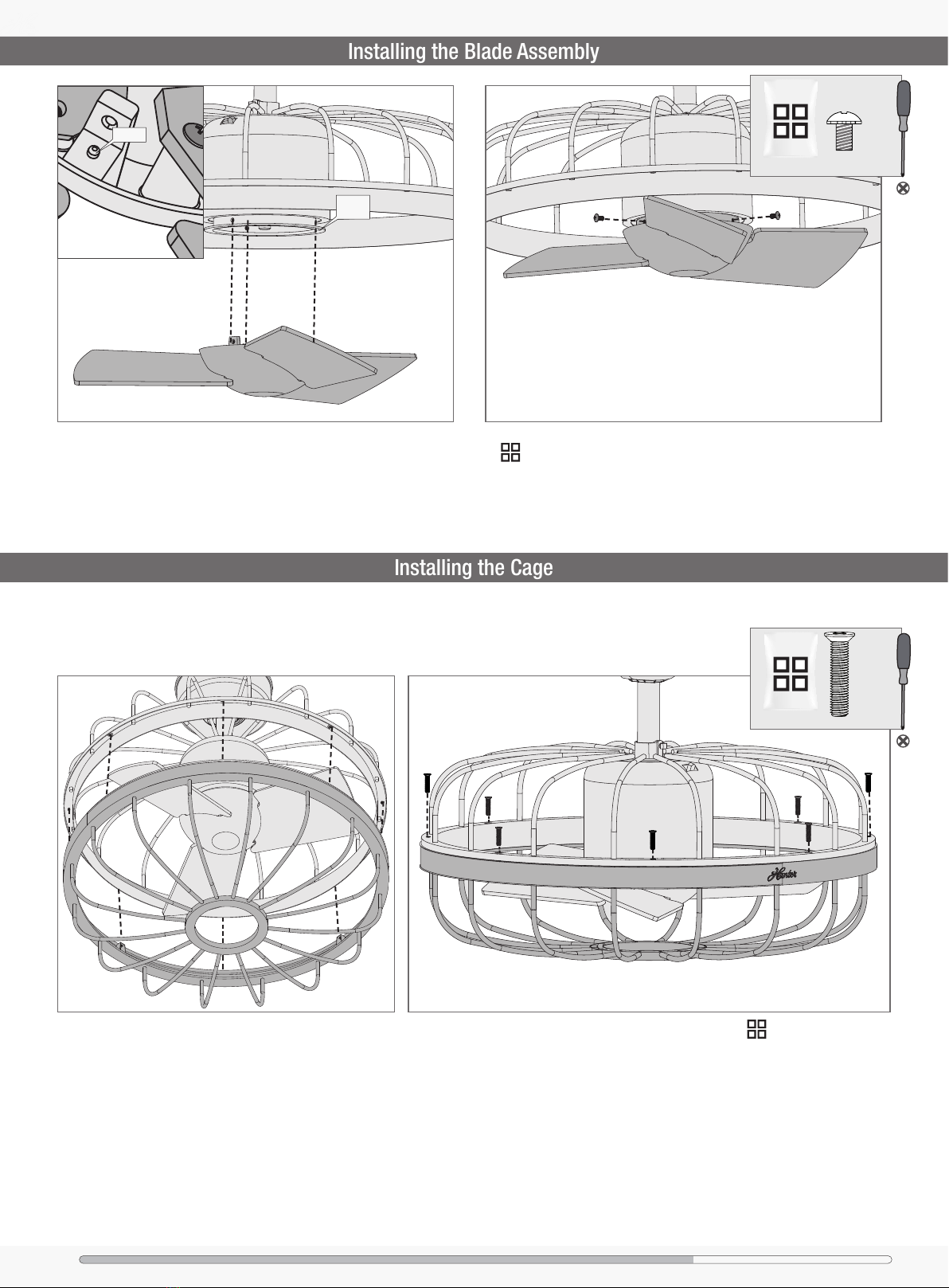 Installing the Blade Assembly

Installing the Cage

Hunter