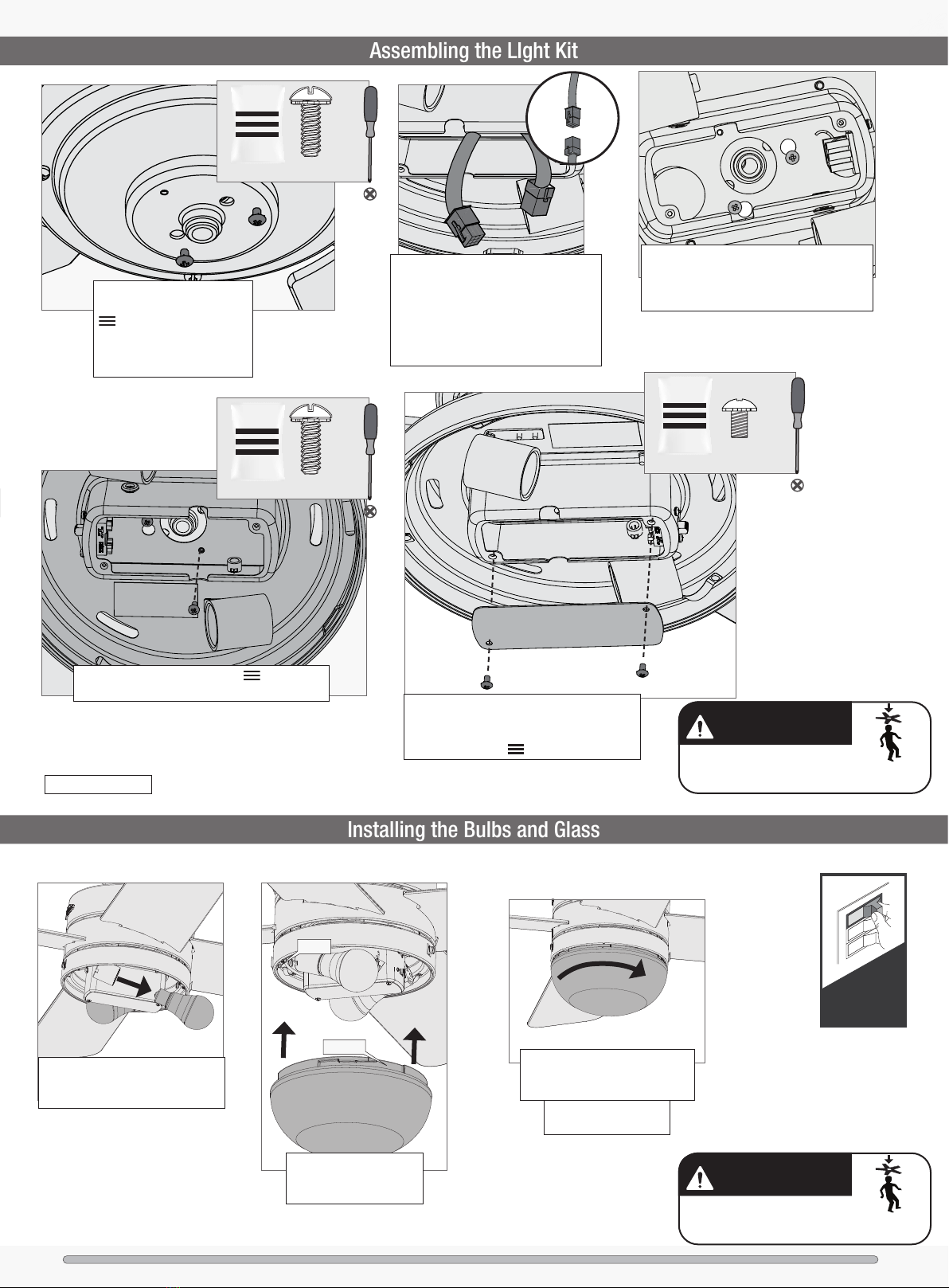 Assembling the LIght Kit

Installing the Bulbs and Glass