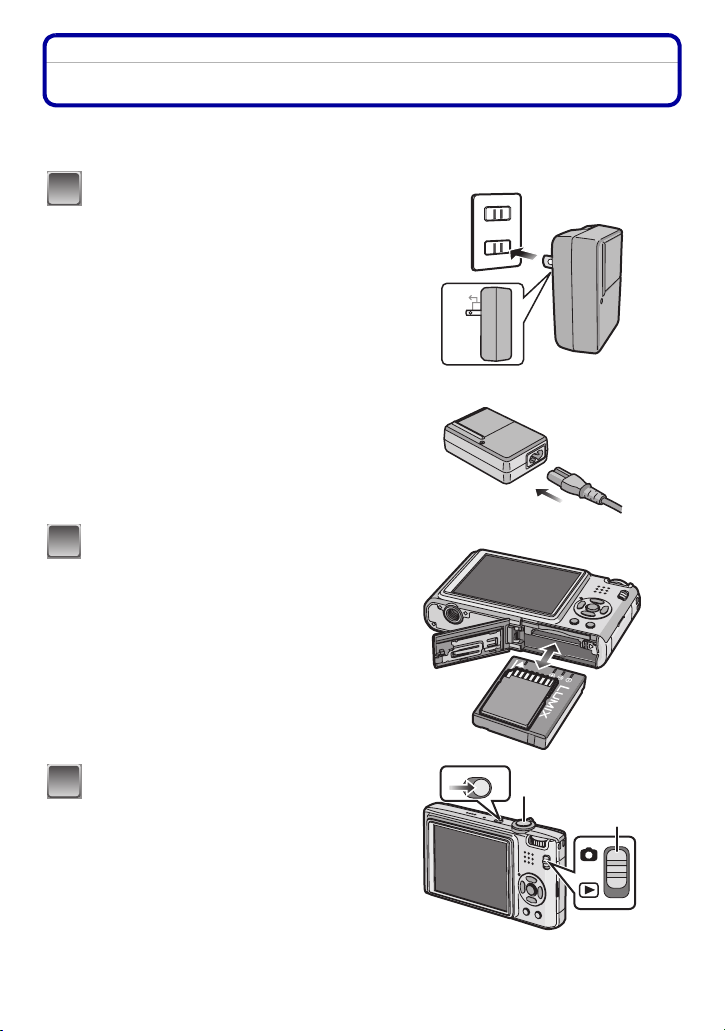 LUMIX