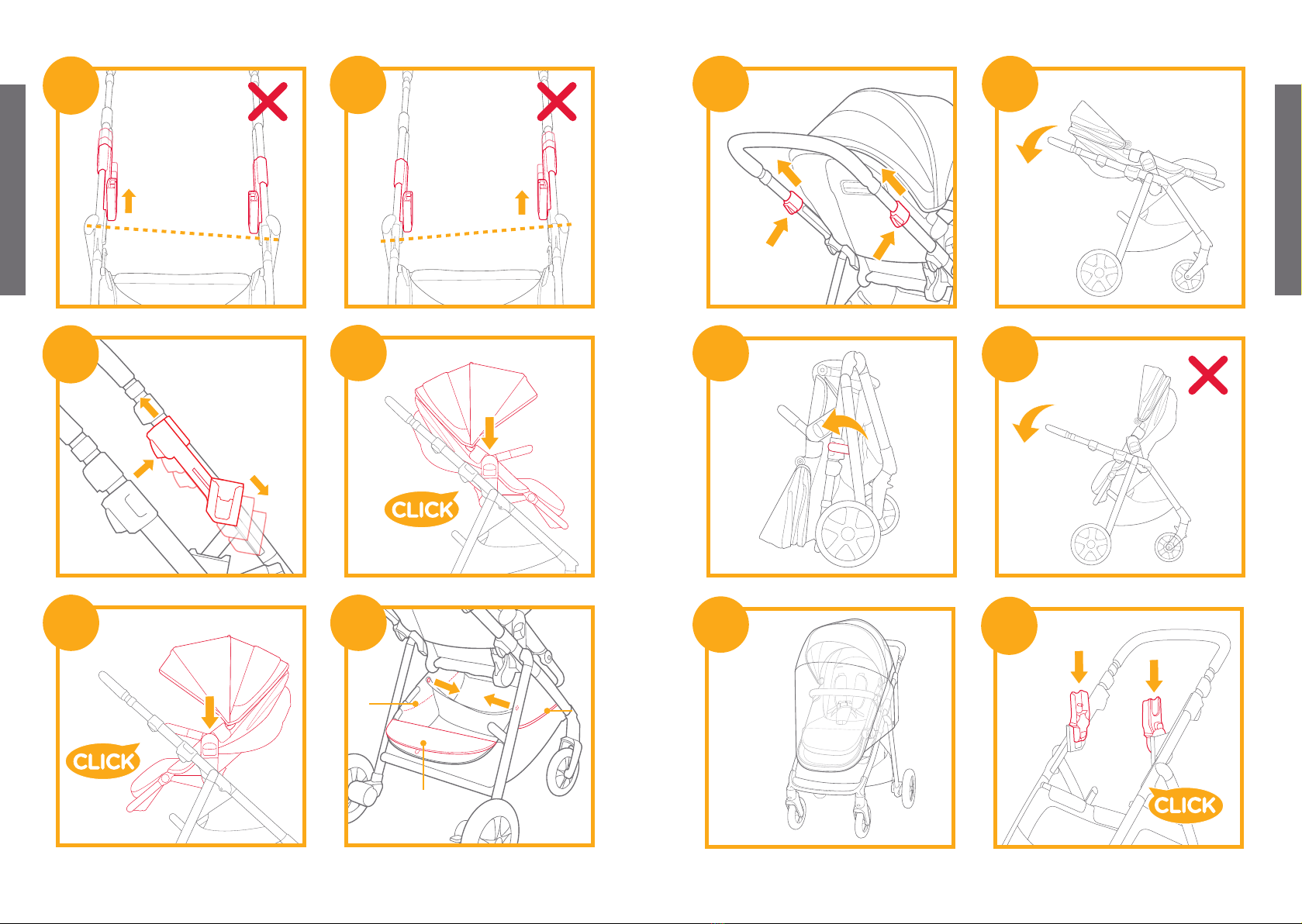 CLICK

CLICK

CLICK