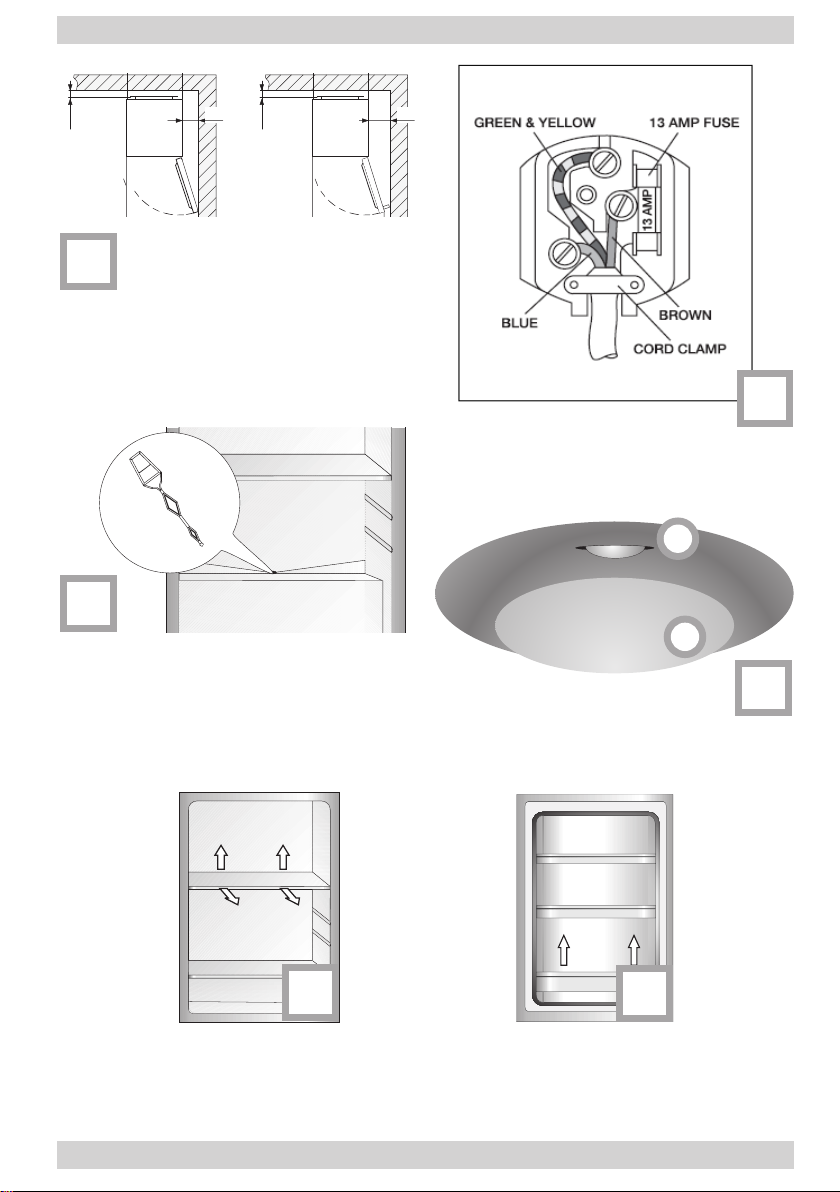 GREEN & YELLOW
13 AMP FUSE
13 AMP
BLUE
BROWN
CORD CLAMP