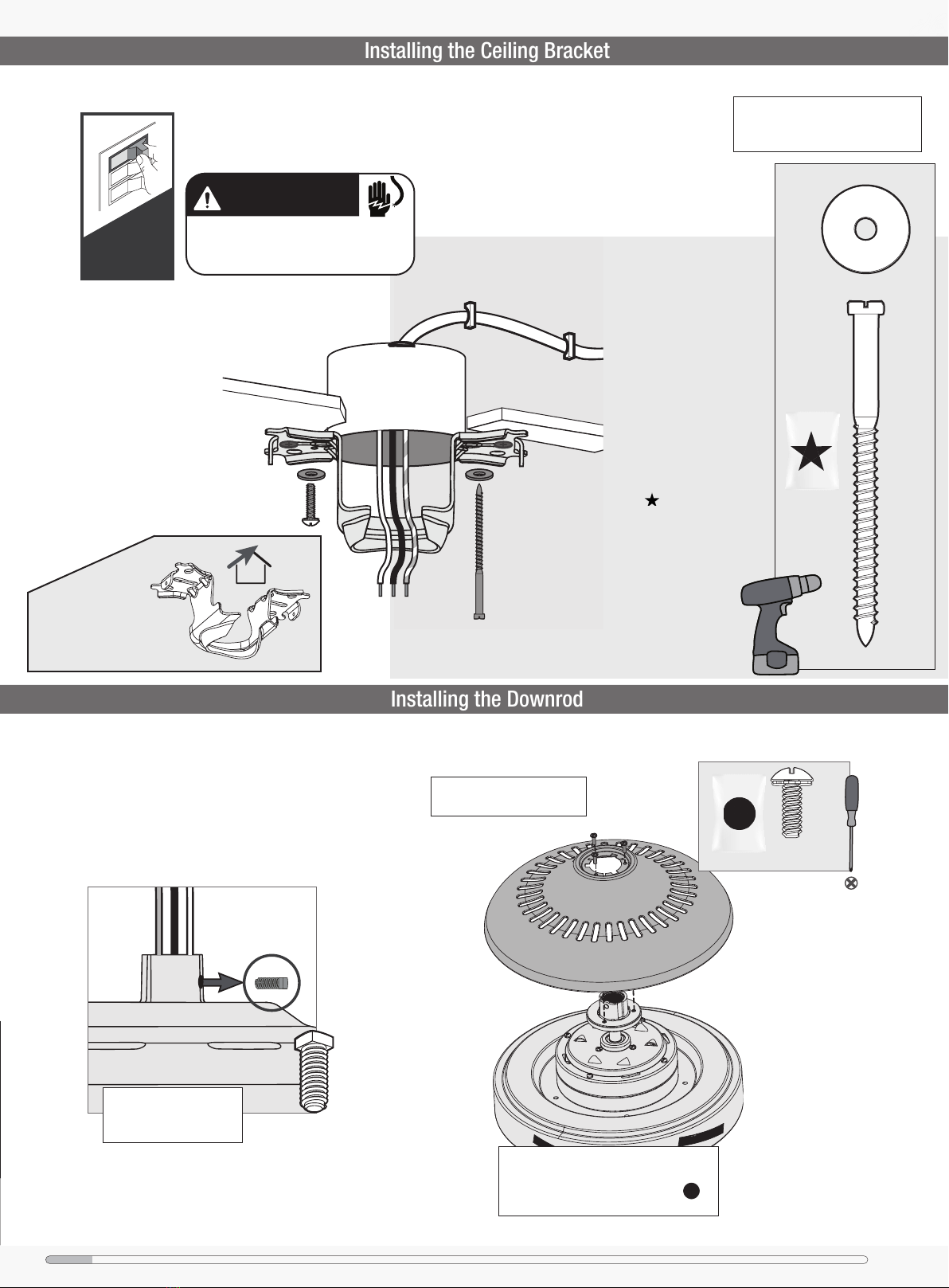 Installing the Ceiling Bracket

Installing the Downrod