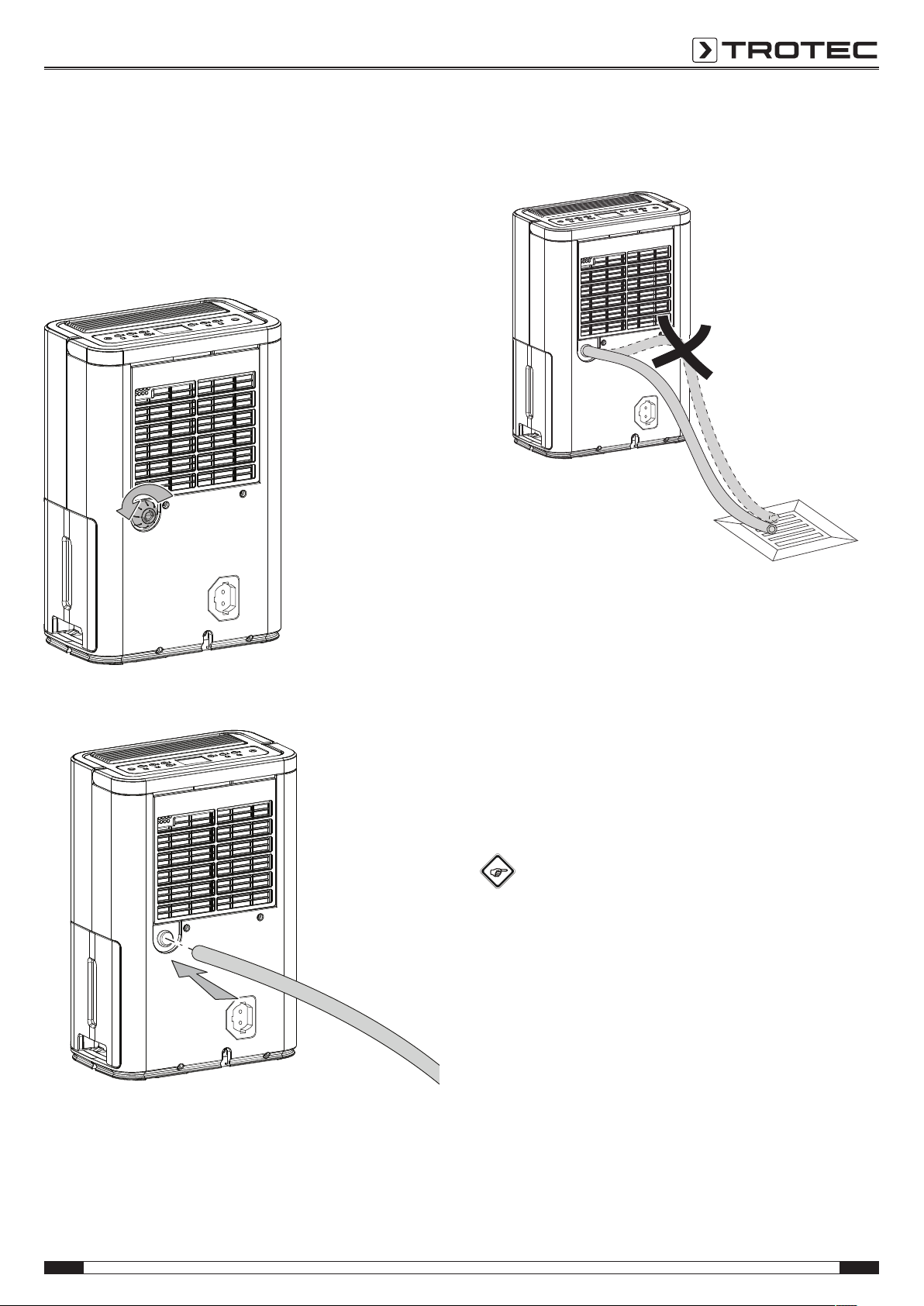 TROTEC