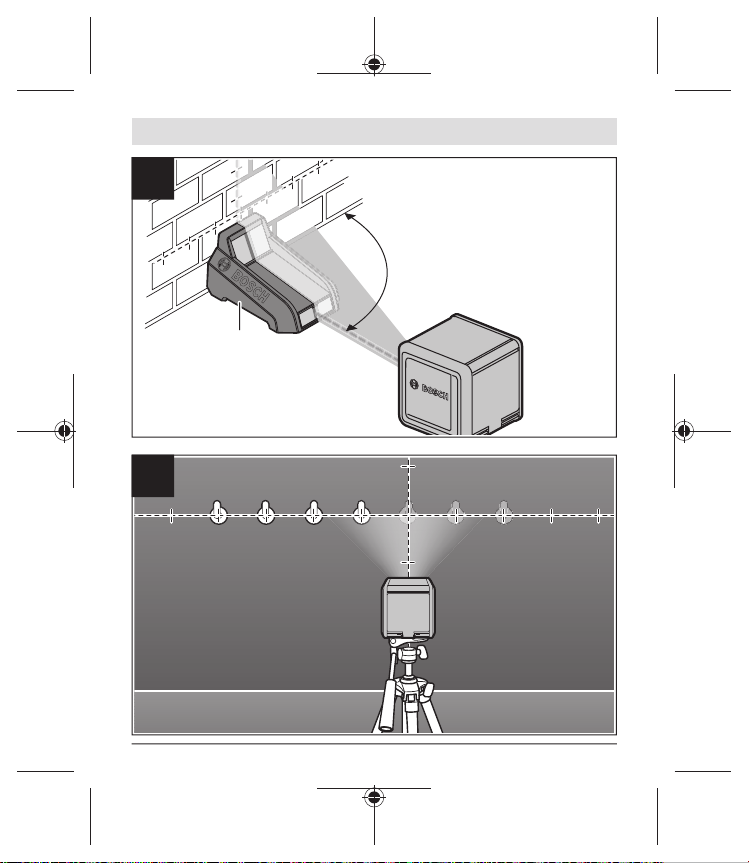 BOSCH

BOSCH