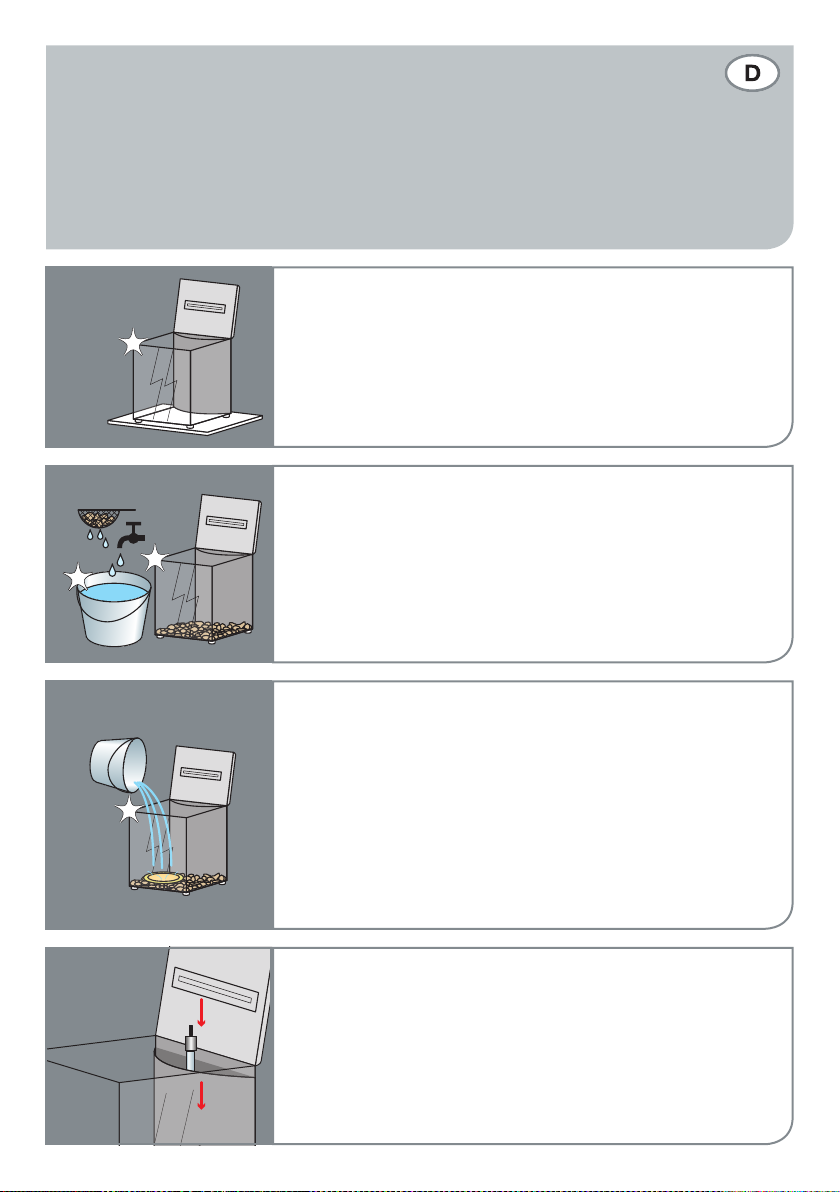 D