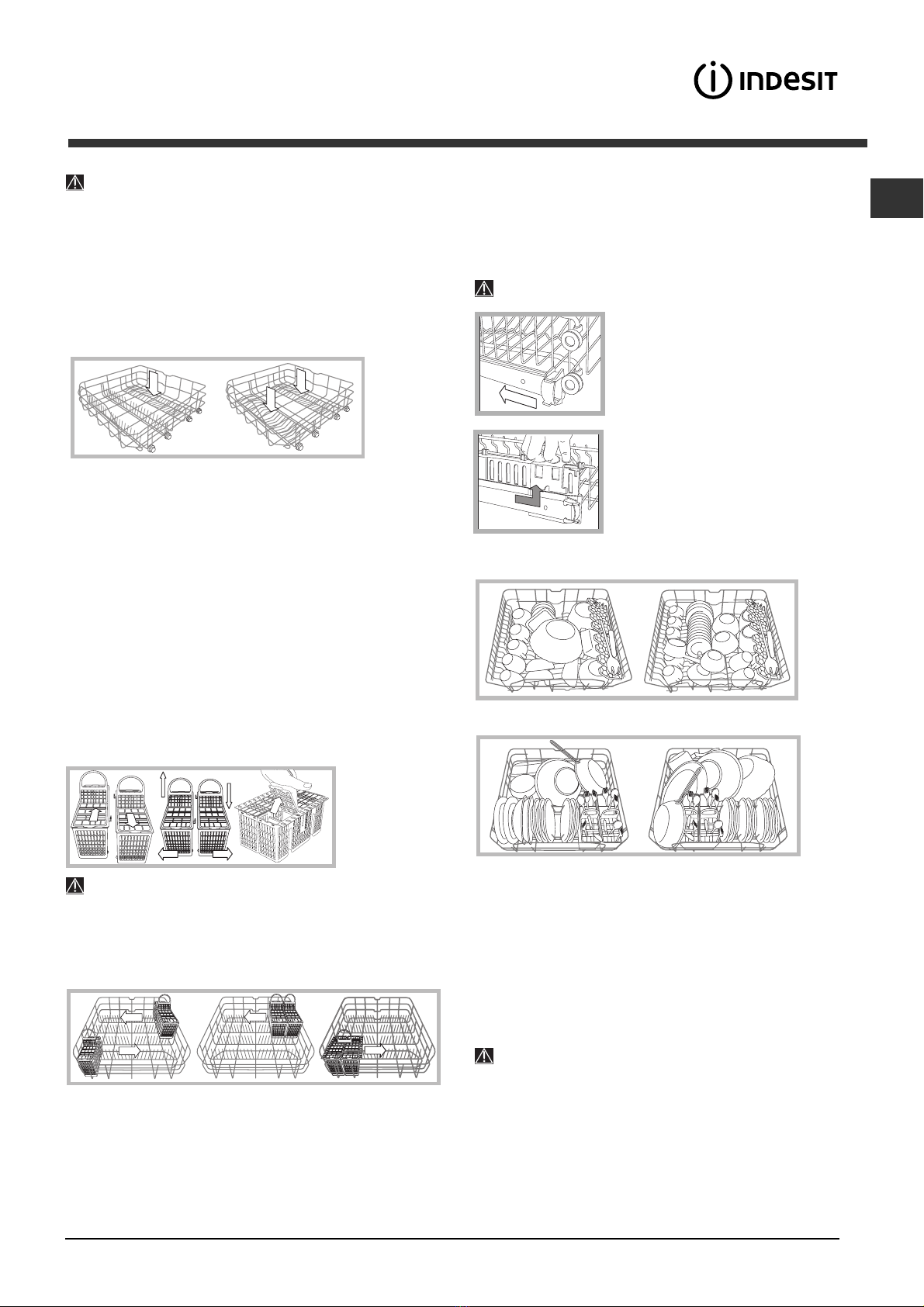 INDESIT