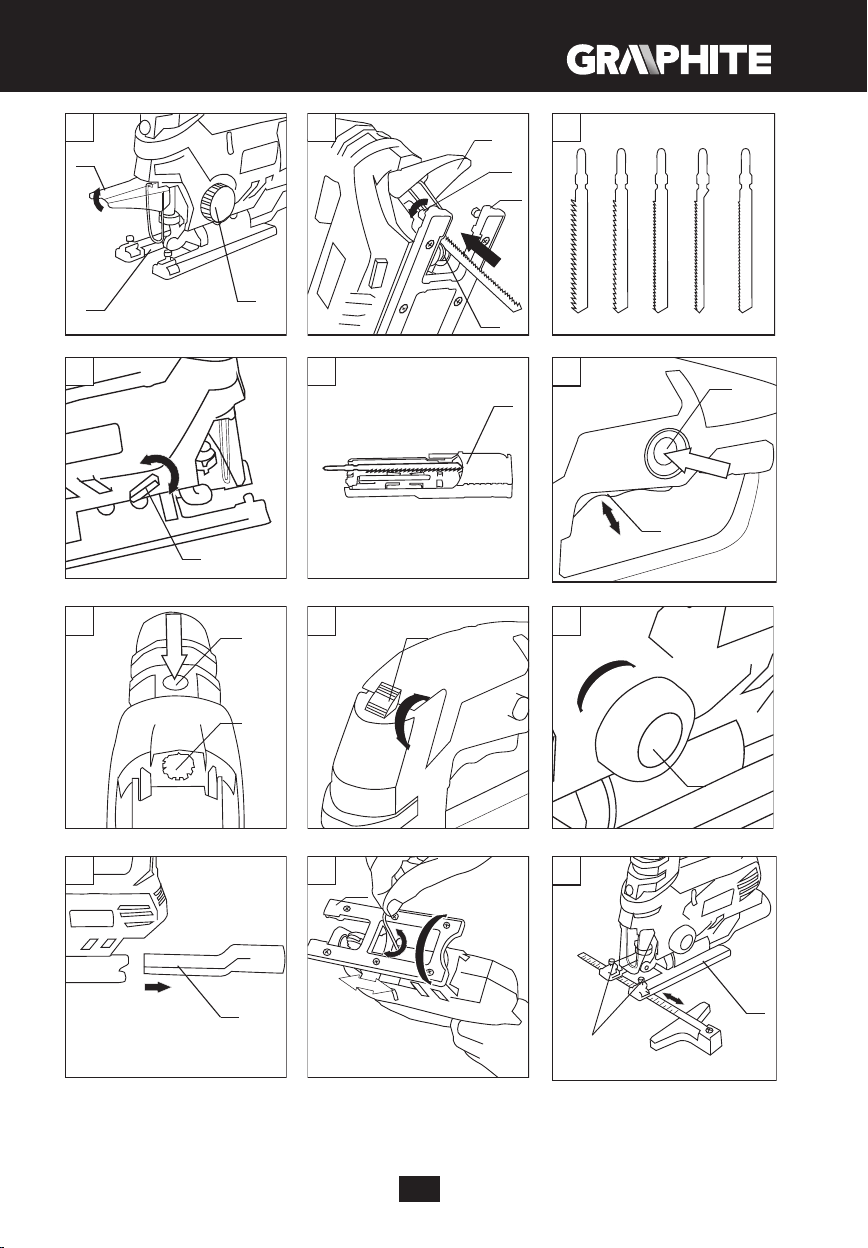 GRAPHITE