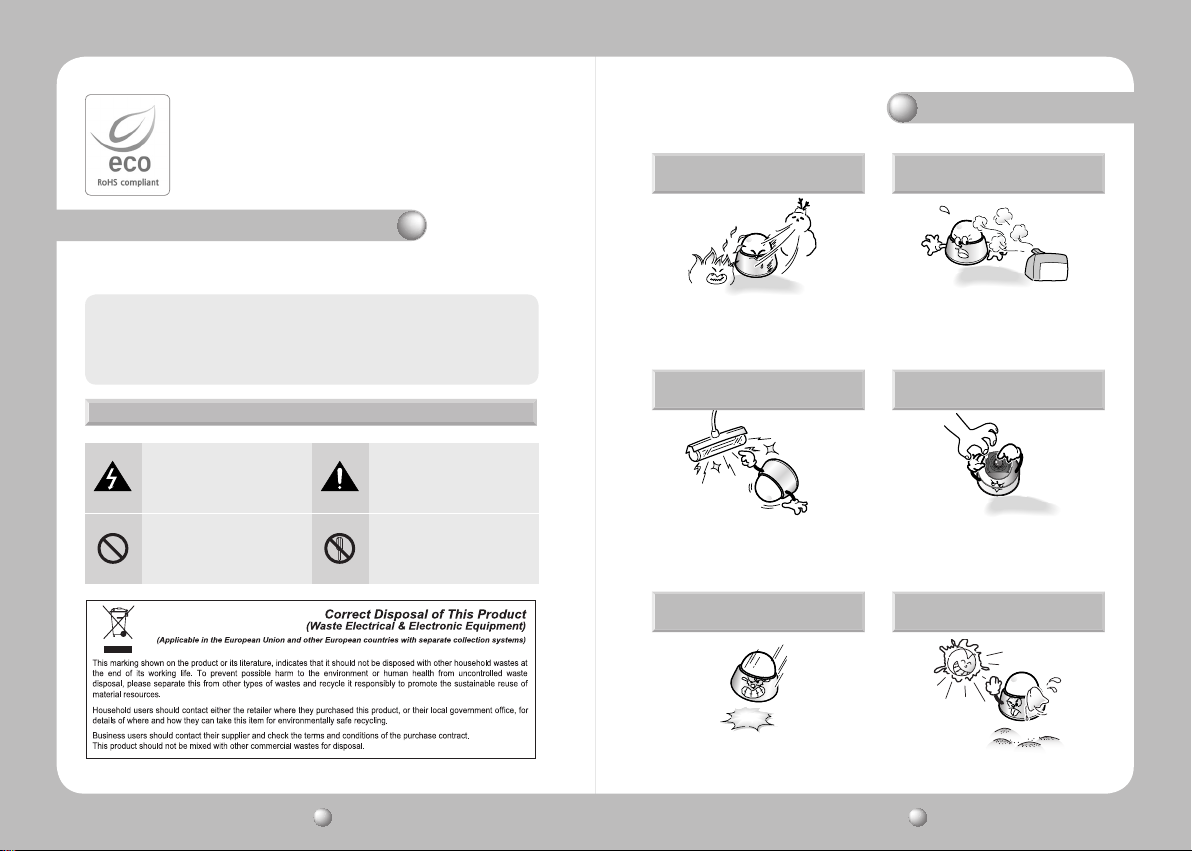 eco
RoHS compliant

Correct Disposal of This Product
(Waste Electrical & Electronic Equipment)
(Applicable in the European Union and other European countries with separate collection systems)

This marking shown on the product or its literature, indicates that it should not be disposed with other household wastes at the end of its working life. To prevent possible harm to the environment or human health from uncontrolled waste disposal, please separate this from other types of wastes and recycle it responsibly to promote the sustainable reuse of material resources.

Household users should contact either the retailer where they purchased this product, or their local government office, for details of where and how they can take this item for environmentally safe recycling.

Business users should contact their supplier and check the terms and conditions of the purchase contract.
This product should not be mixed with other commercial wastes for disposal.