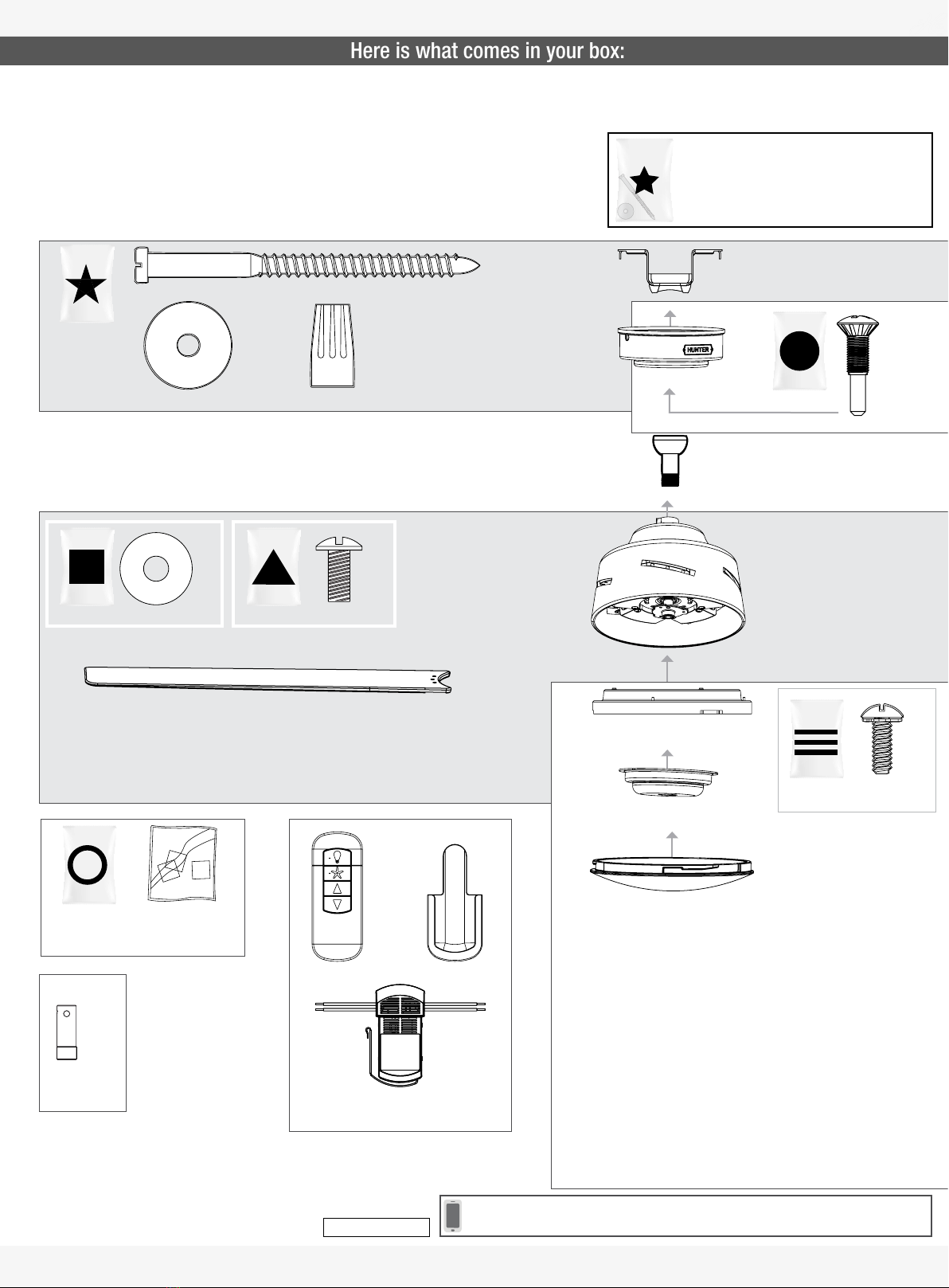 Here is what comes in your box:

HUNTER