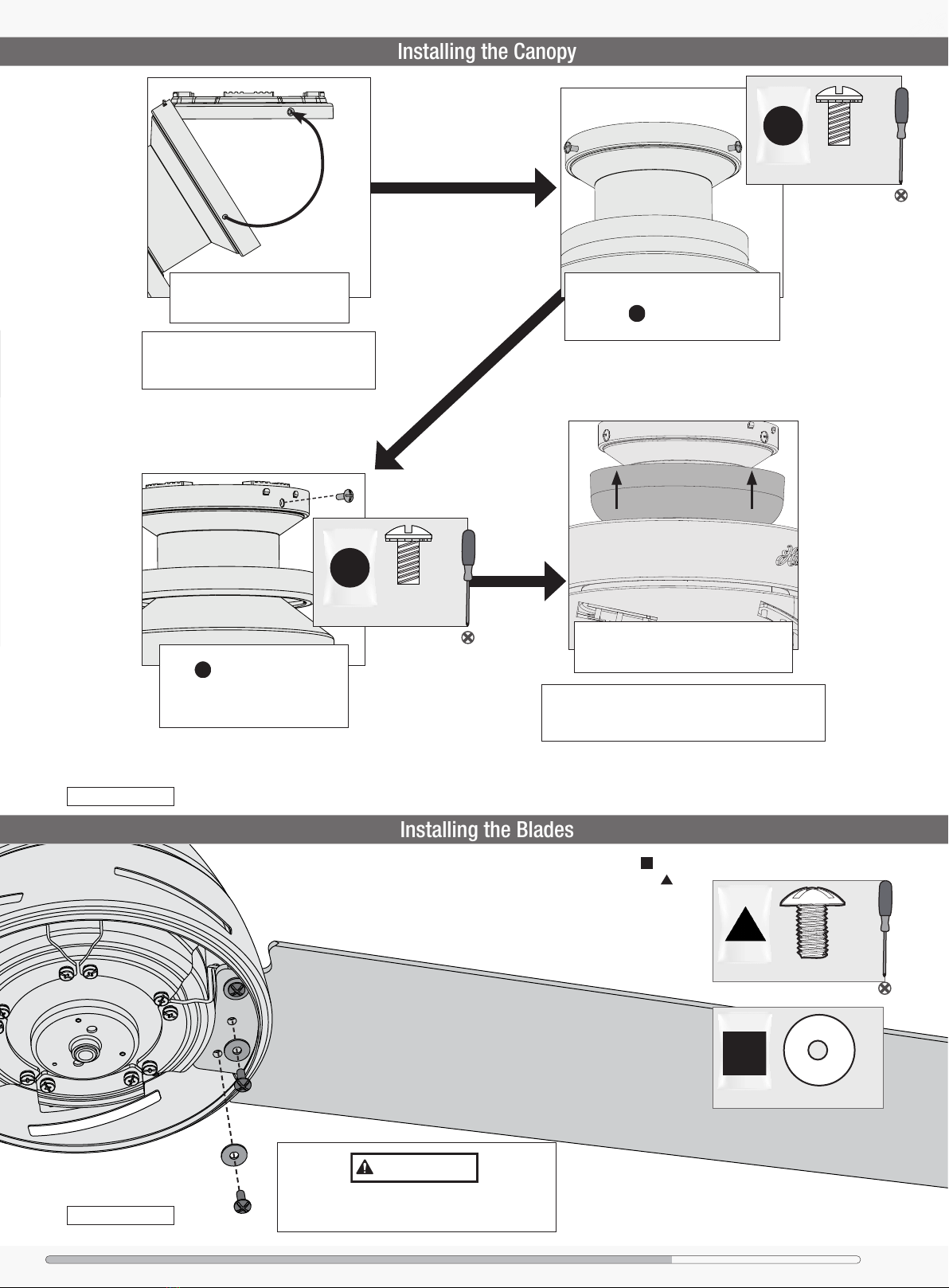 Installing the Canopy

Installing the Blades