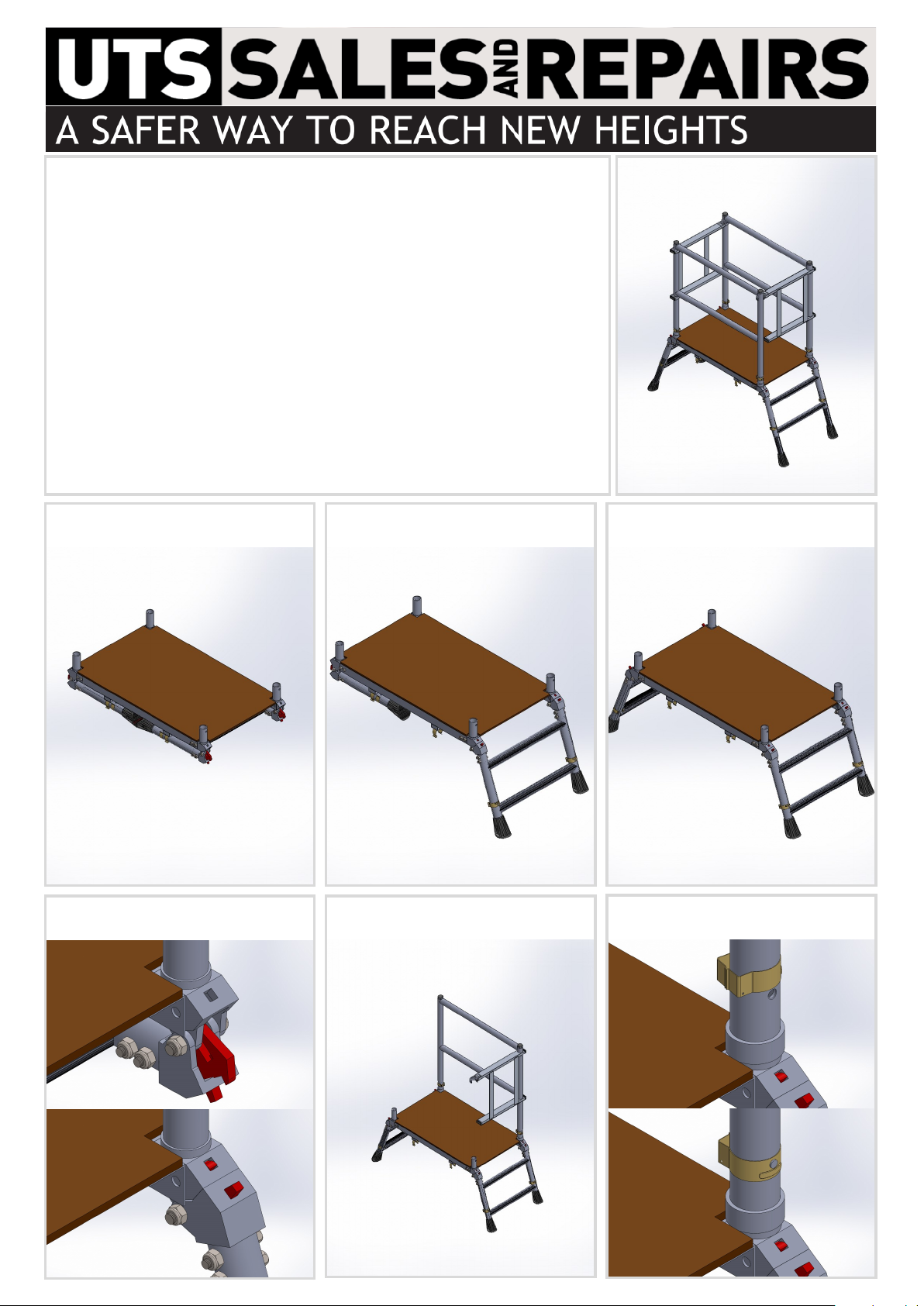 UTS SALES AND REPAIRS
A SAFER WAY TO REACH NEW HEIGHTS