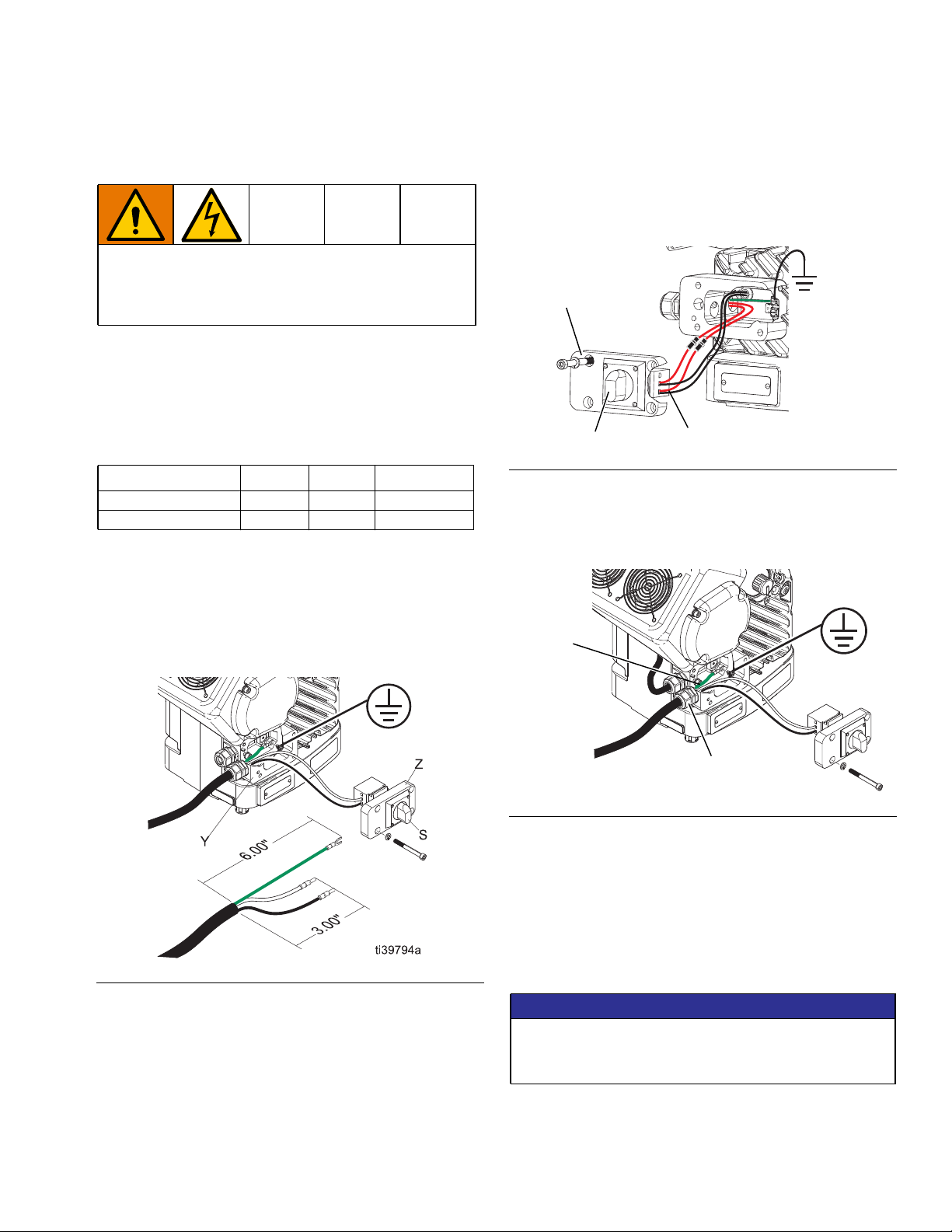 Z

S

Y

6.00"

3.00"

ti39794a