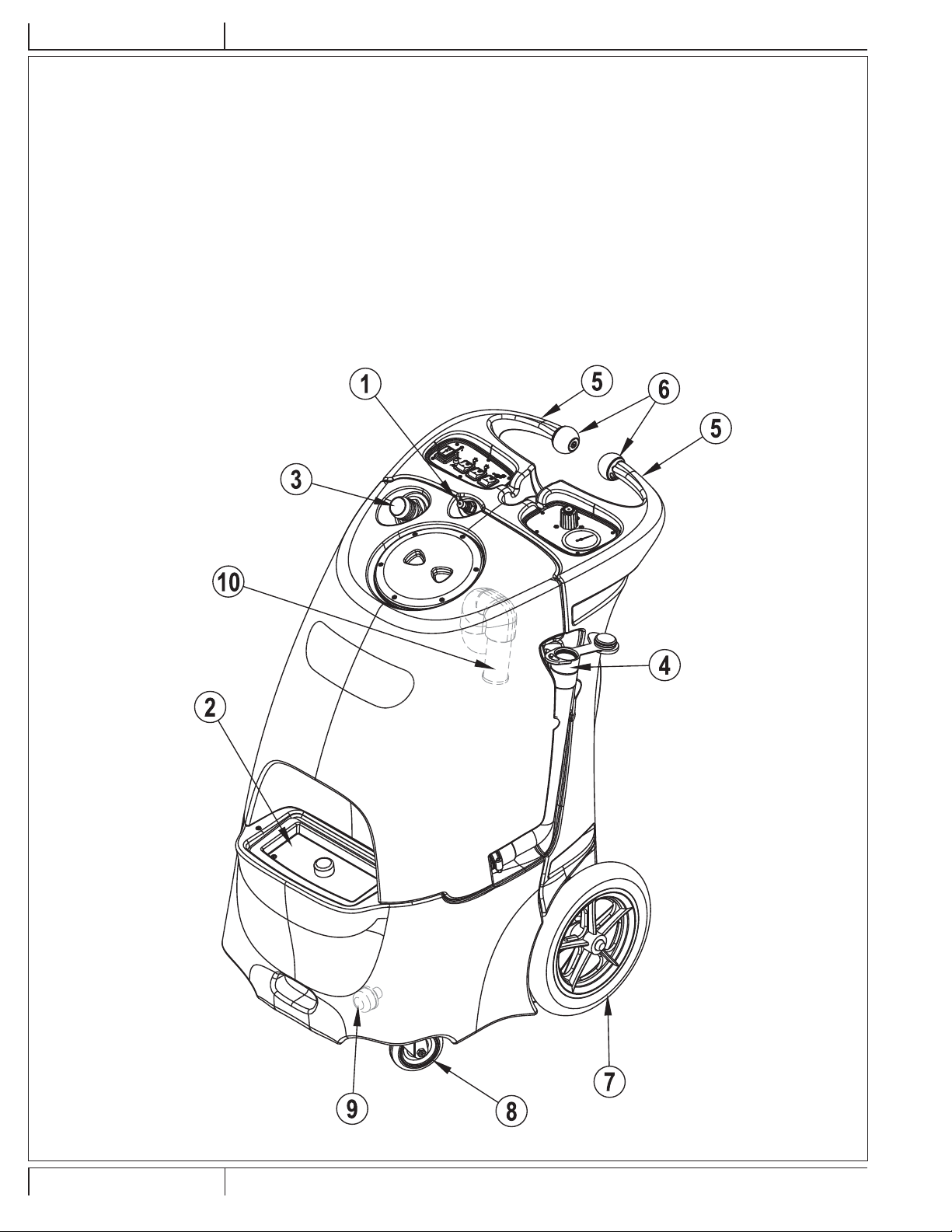 1
5
6
5
3
10
4
2
7
9
8