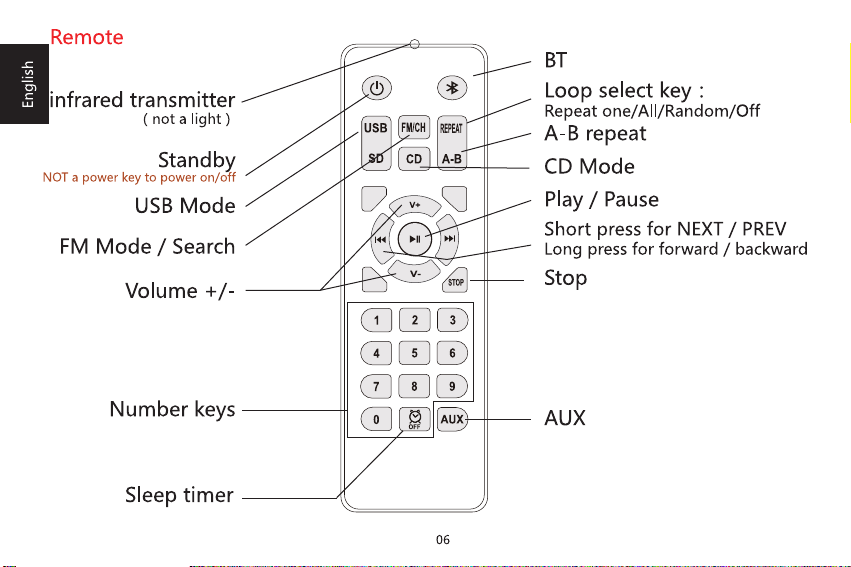 English

Remote

infrared transmitter
( not a light )

Standby
NOT a power key to power on/off

USB Mode

FM Mode / Search

Volume +/-

Number keys

Sleep timer

USB
FM/CH
REPEAT
SD
CD
A-B
V+
V-
STOP
1
2
3
4
5
6
7
8
9
0
OFF
AUX

BT

Loop select key :
Repeat one/All/Random/Off

A-B repeat

CD Mode

Play / Pause

Short press for NEXT / PREV
Long press for forward / backward

Stop

AUX

06