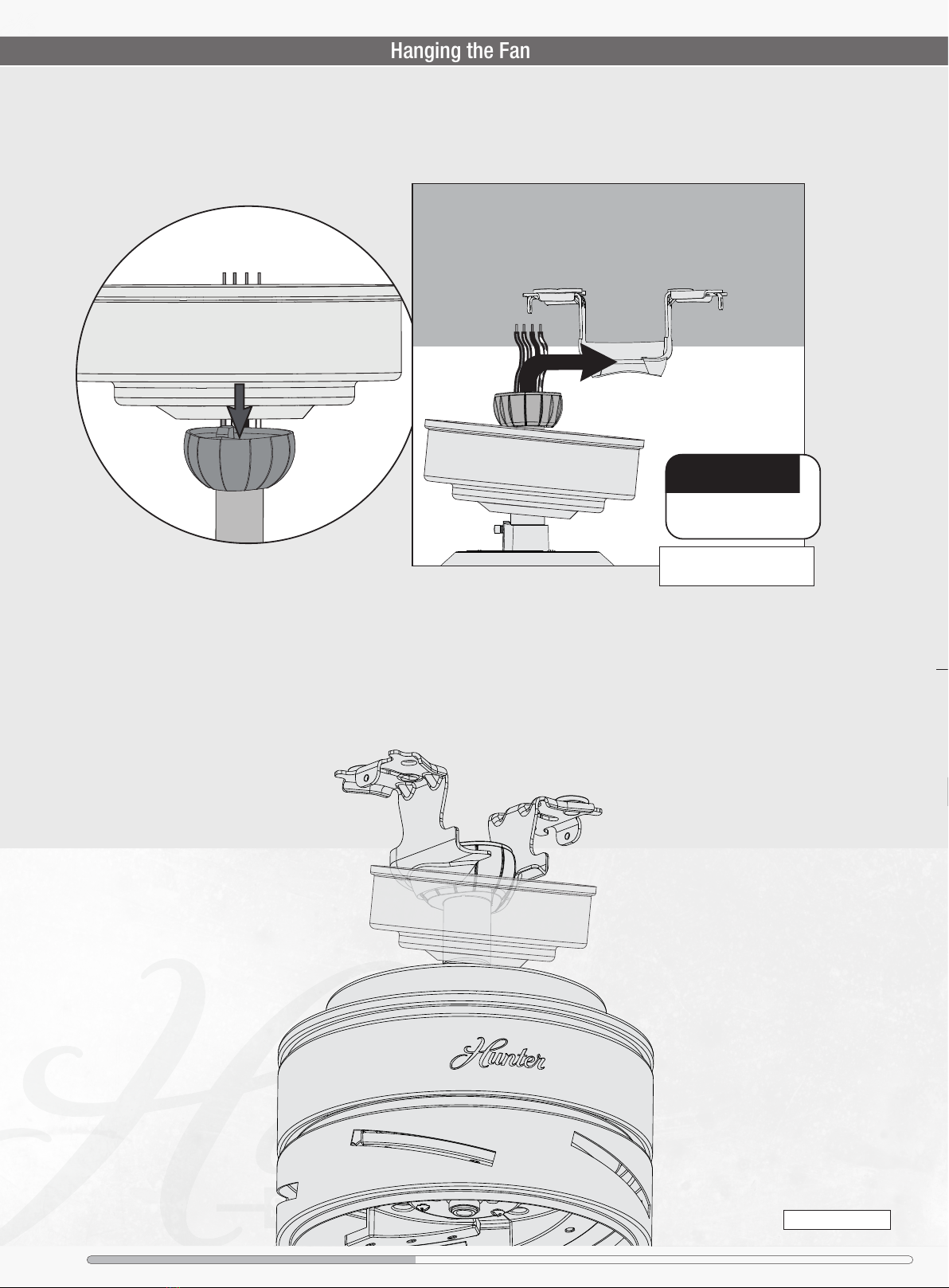 Hanging the Fan

Hunter