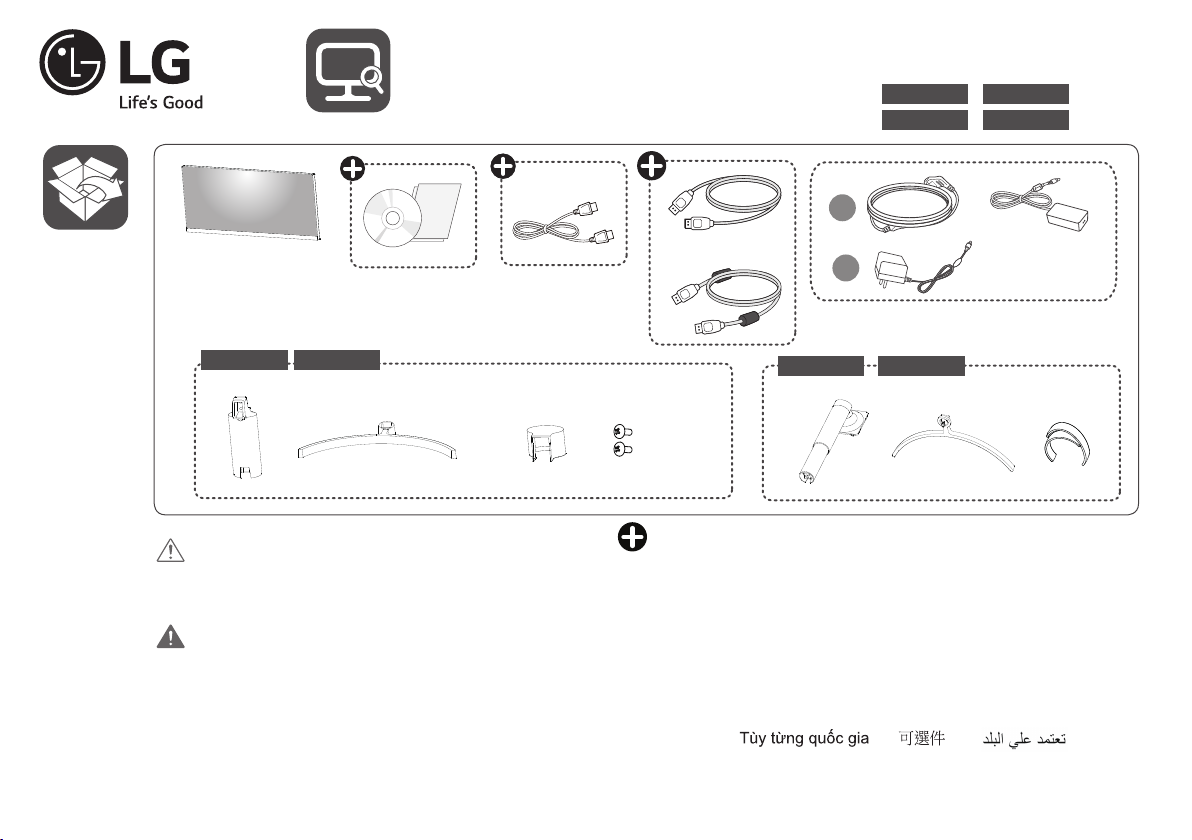 LG
Life's Good

Tùy từng quốc gia 可選件 تعتمد علي البلد