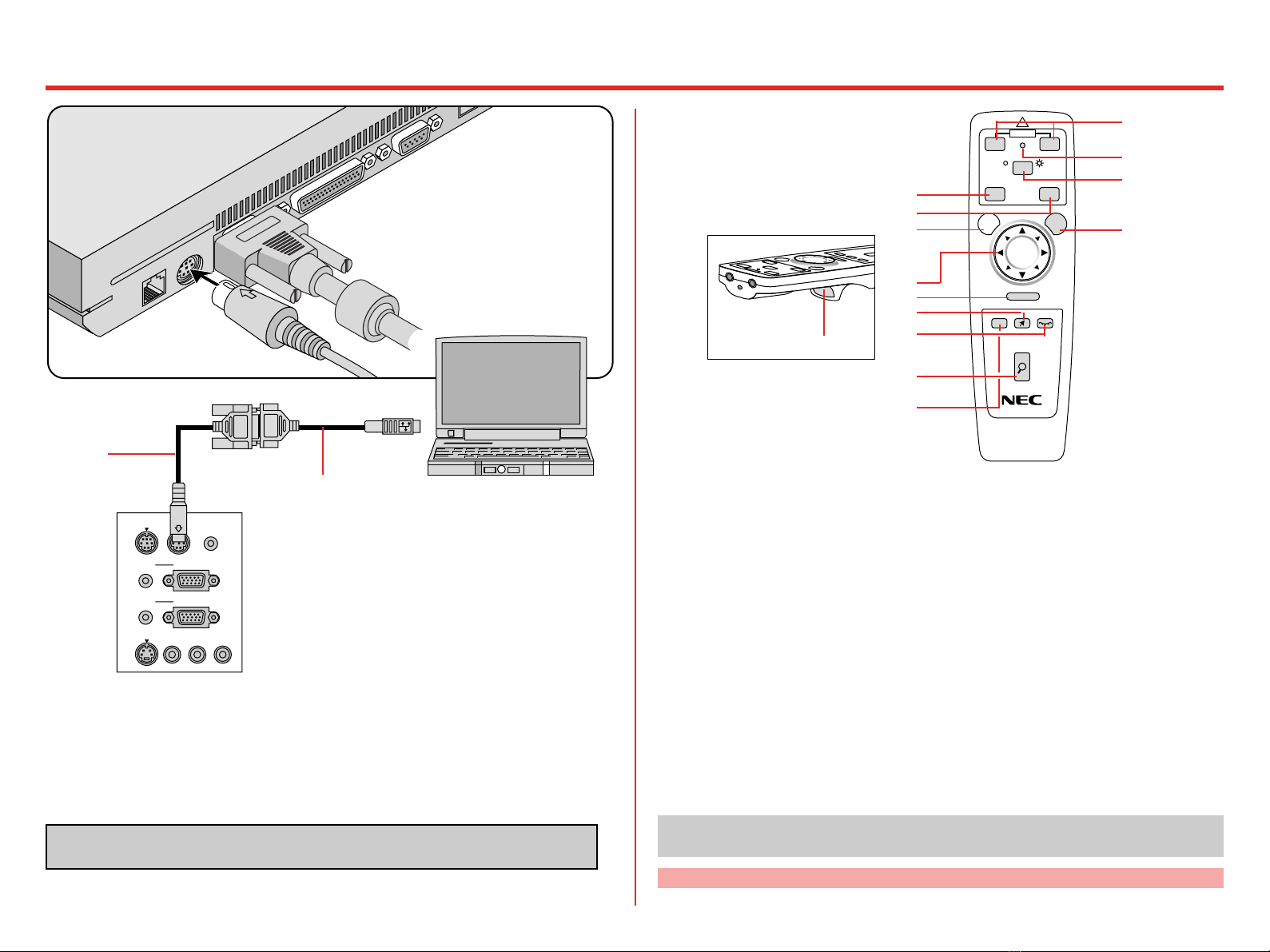 NEC