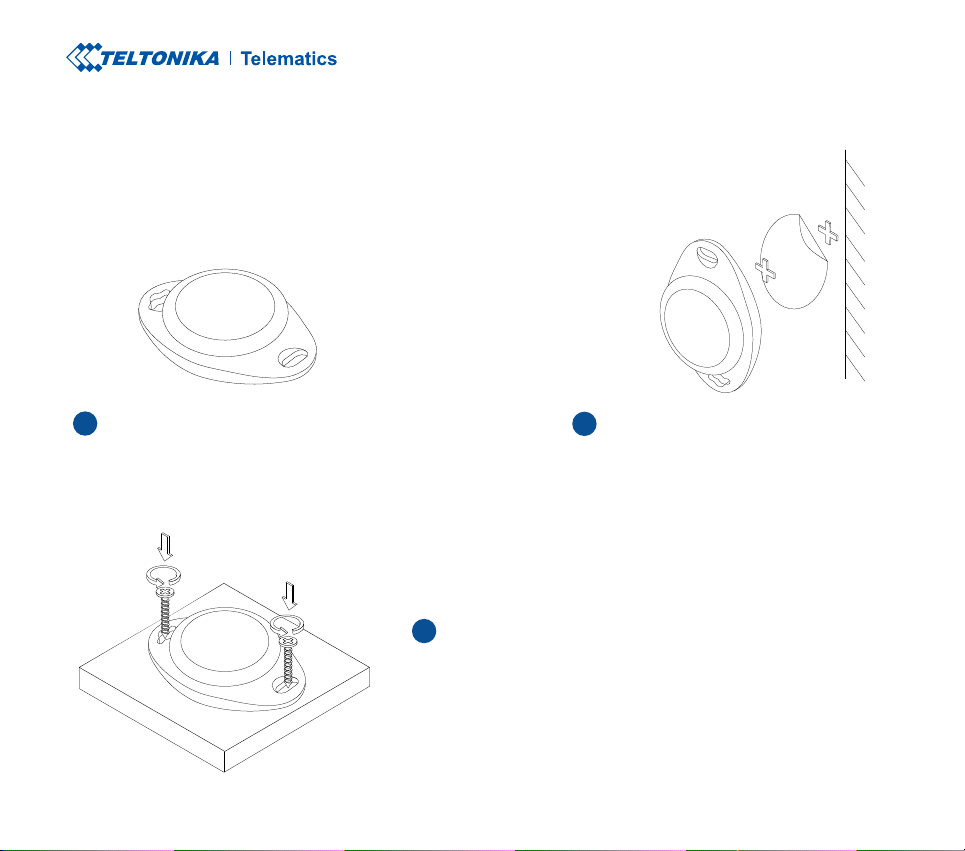 TELTONIKA | Telematics