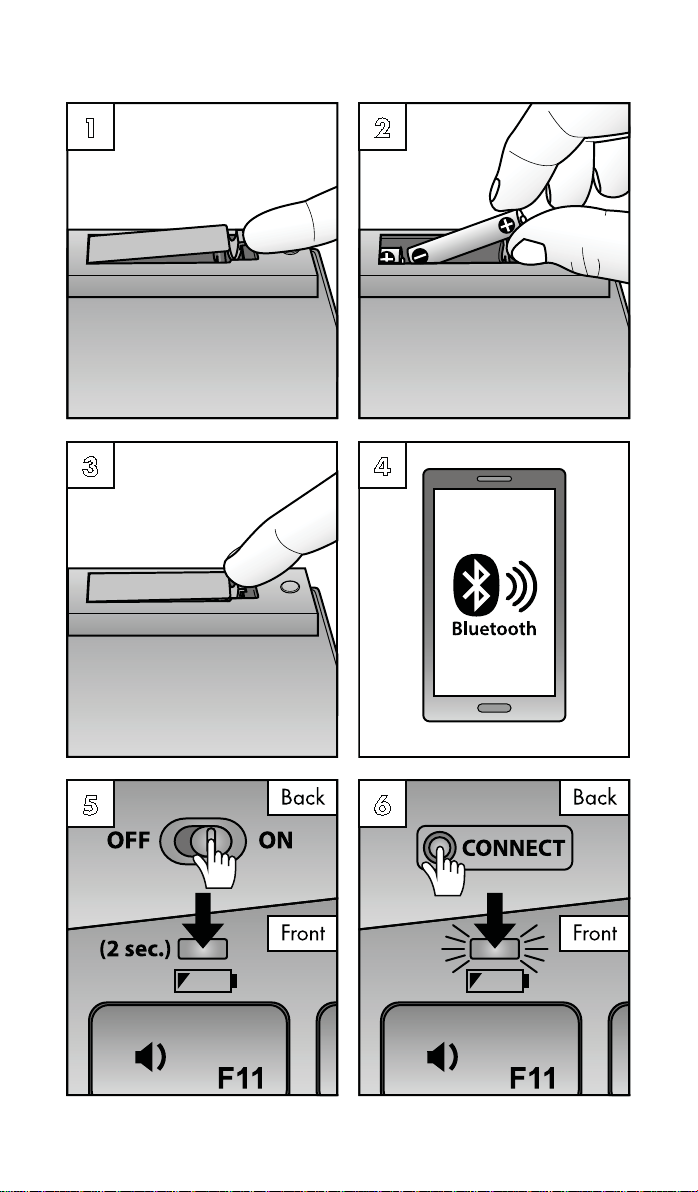 1

2

3

4

Bluetooth

5

Back

OFF ON

(2 sec.)

Front

F11

6

Back

CONNECT

Front

F11