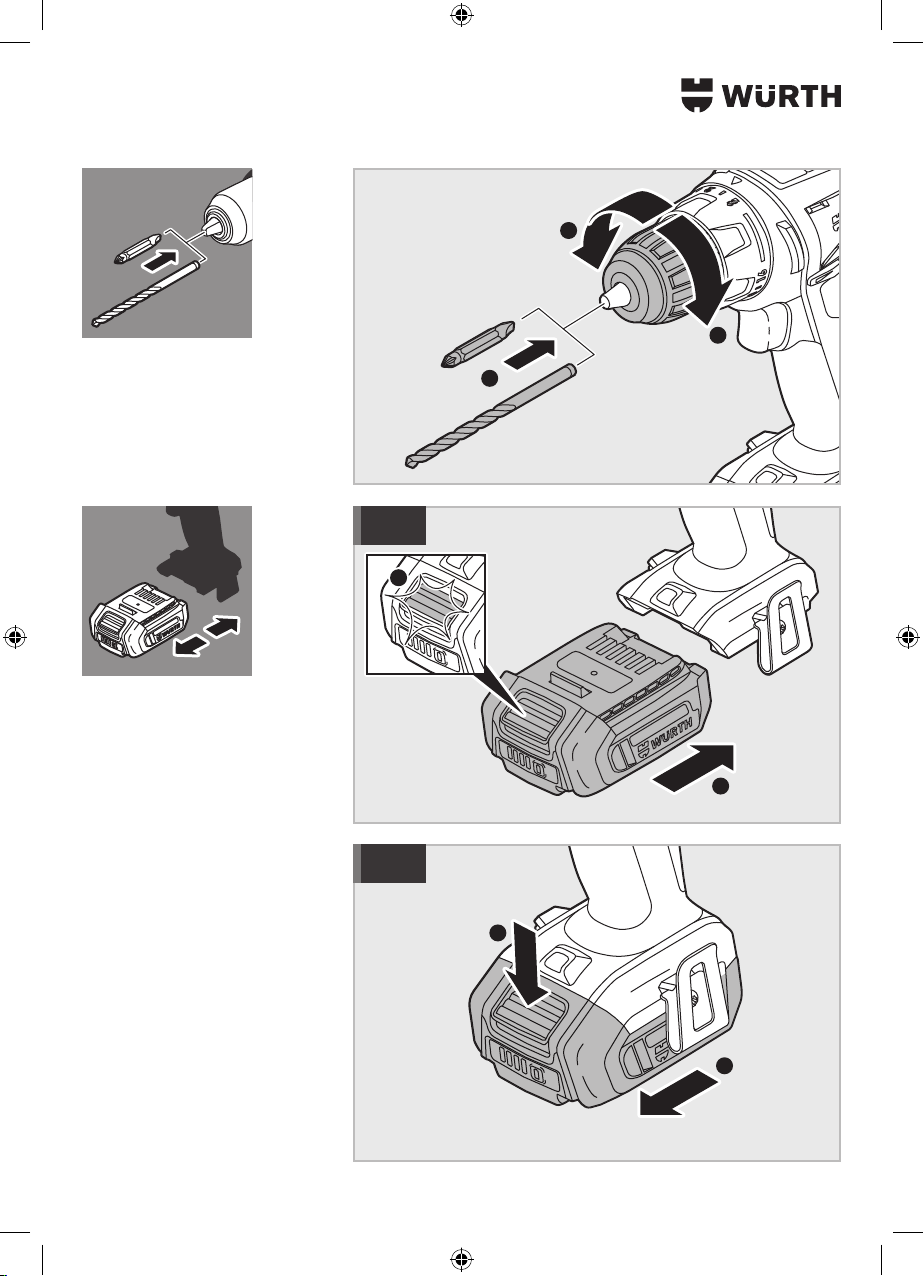 WÜRTH

WÜRTH