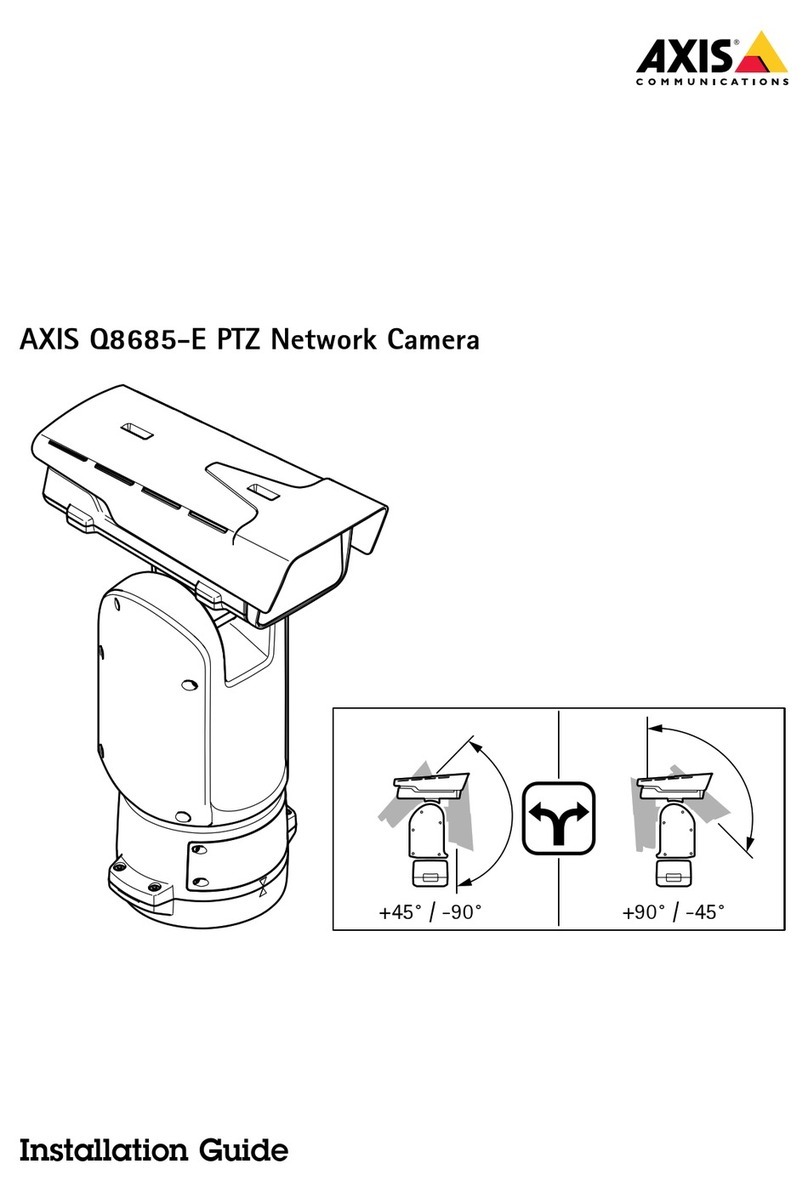 AXIS®
COMMUNICATIONS

AXIS Q8685-E PTZ Network Camera

+45° / -90°

+90° / -45°

Installation Guide