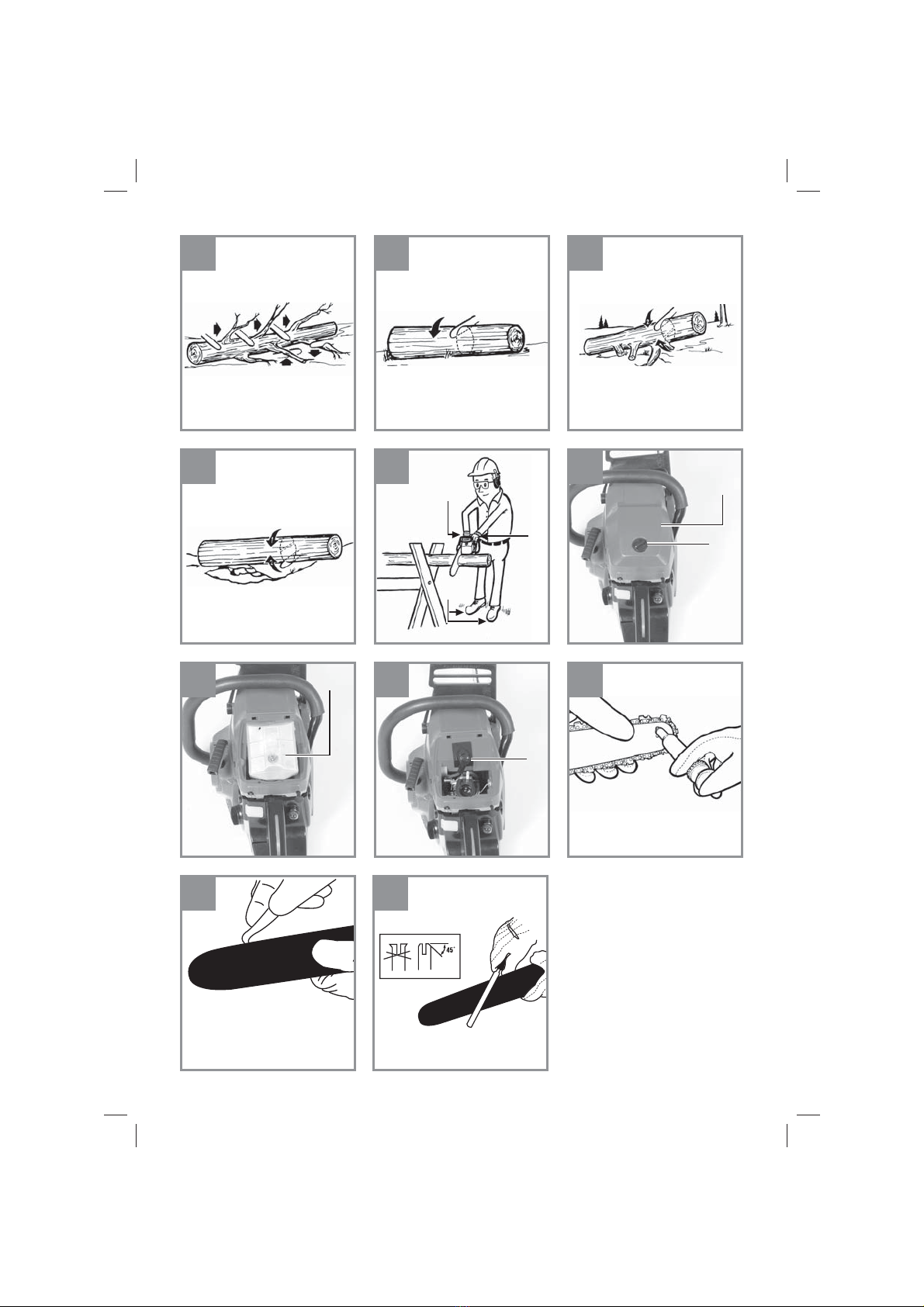 45°