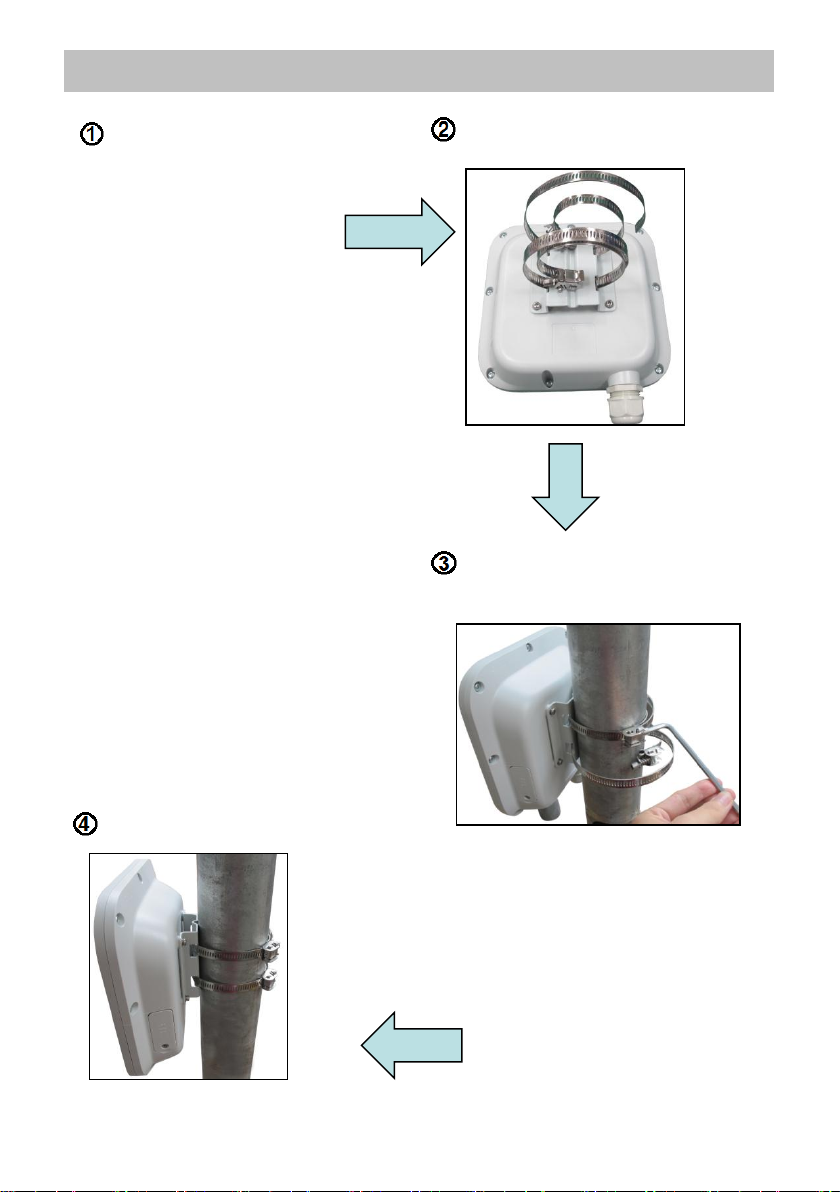 ①

②

③

④