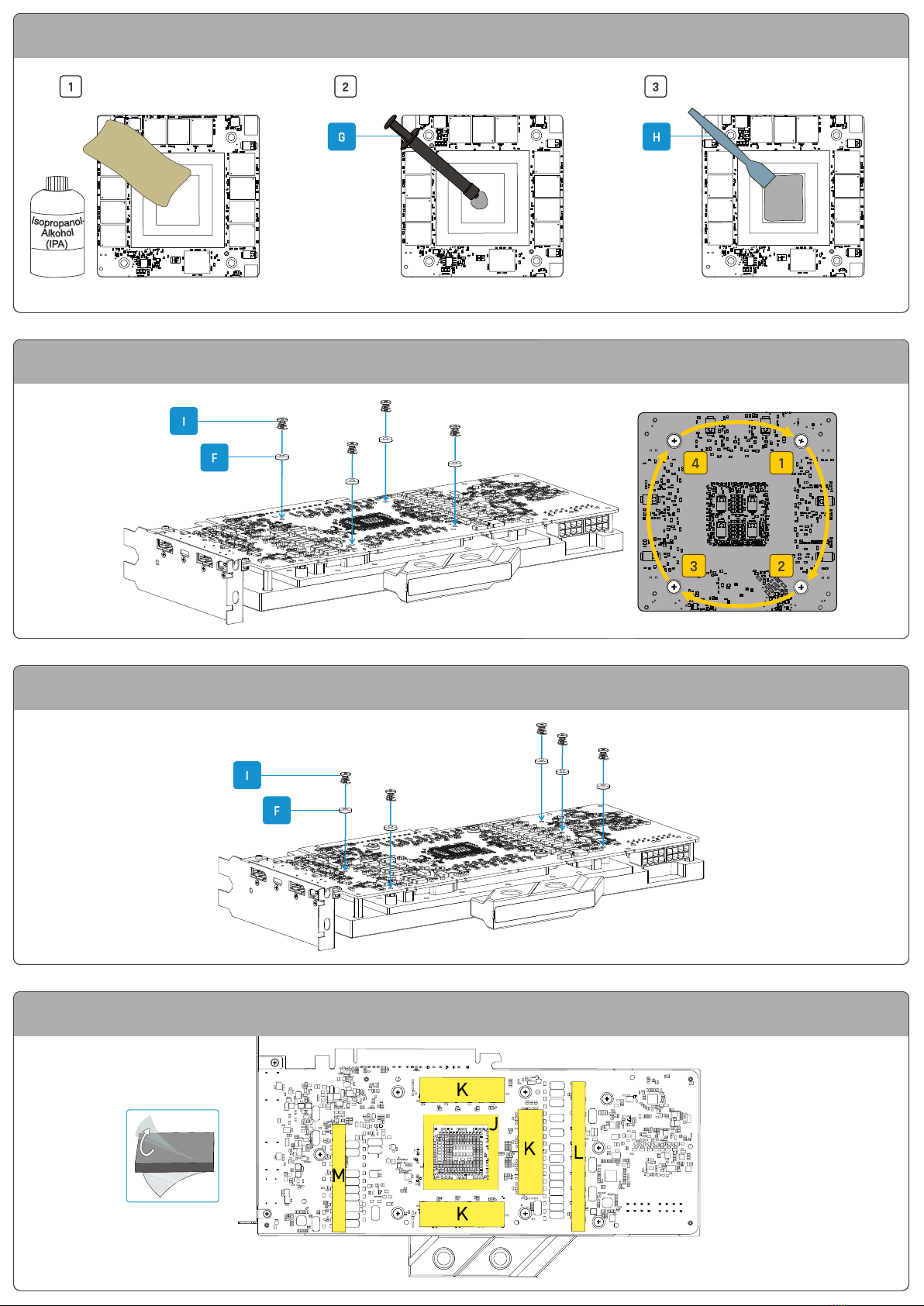 1

Isopropanol-Alkohol (IPA)

2

G

3

H

I

F

4

1

3

2

I

F

K

J

K

L

M

K