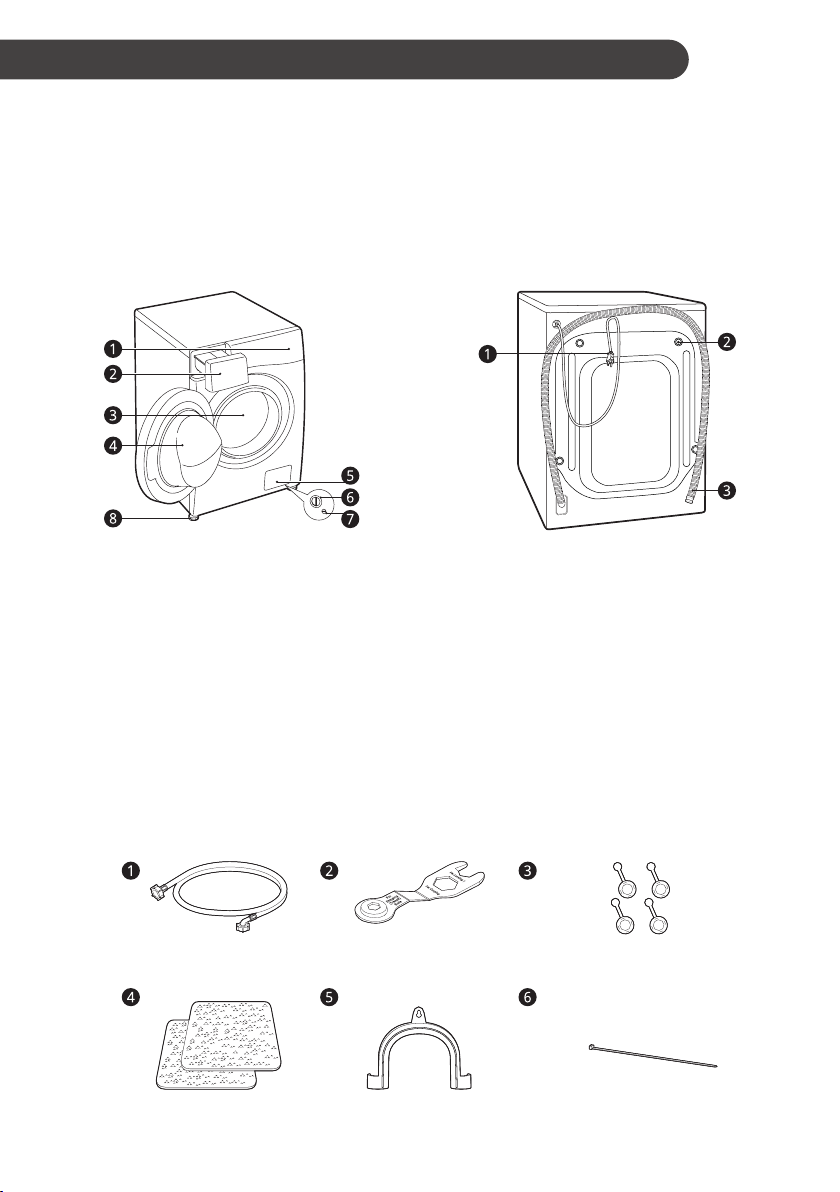 1
2
3
4
5
6
7
8

1
2
3

1
2
3

4
5
6