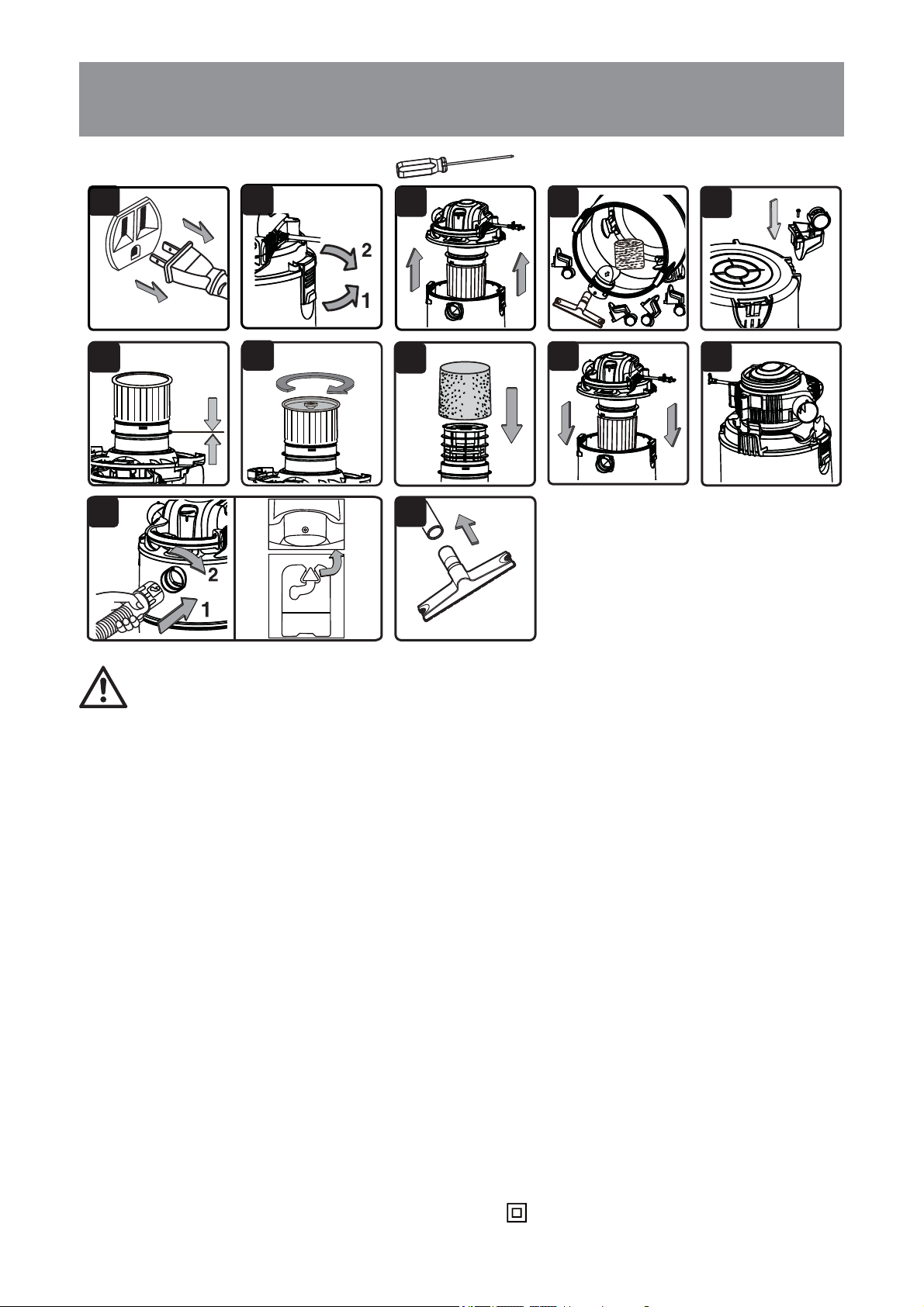 2
1

2
1