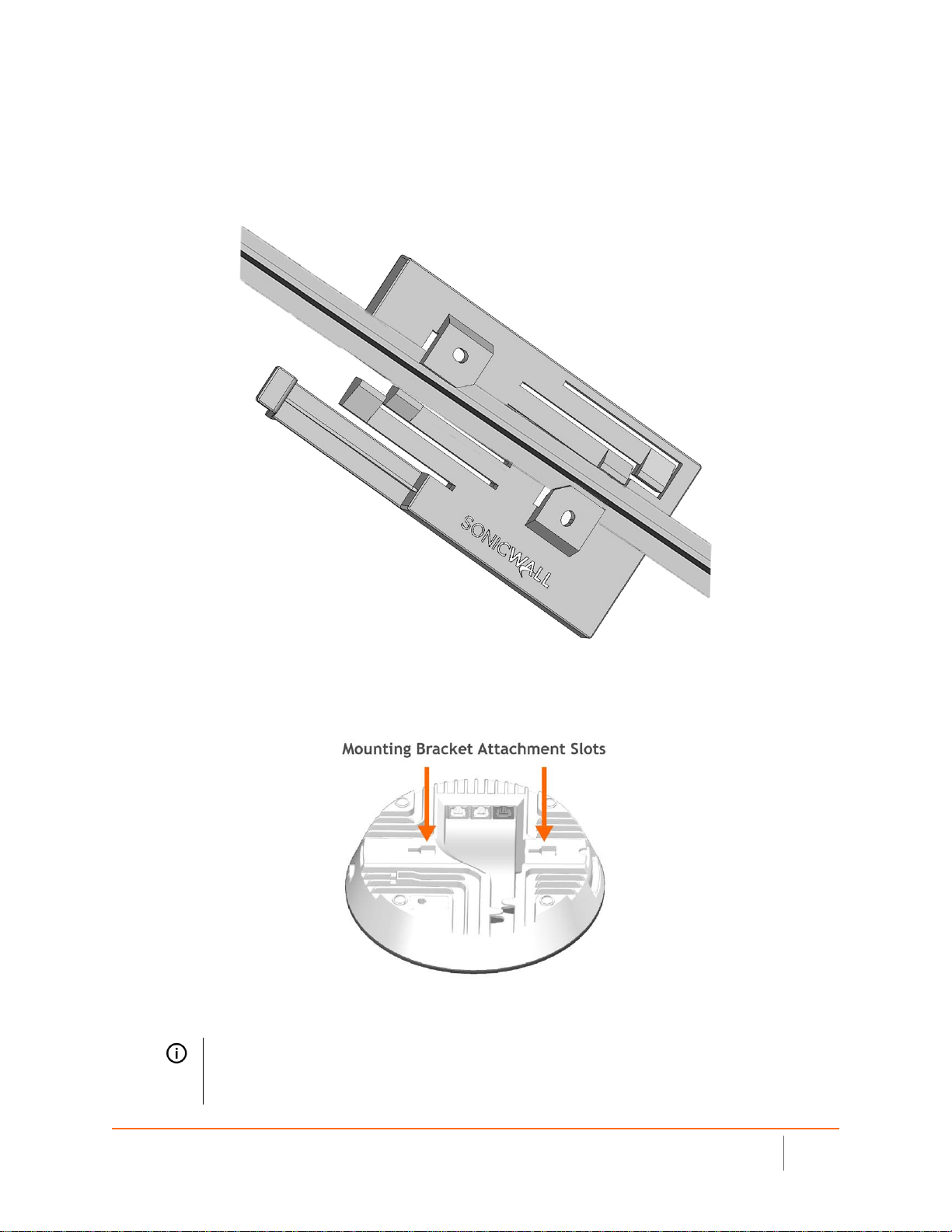 SONICWALL

Mounting Bracket Attachment Slots