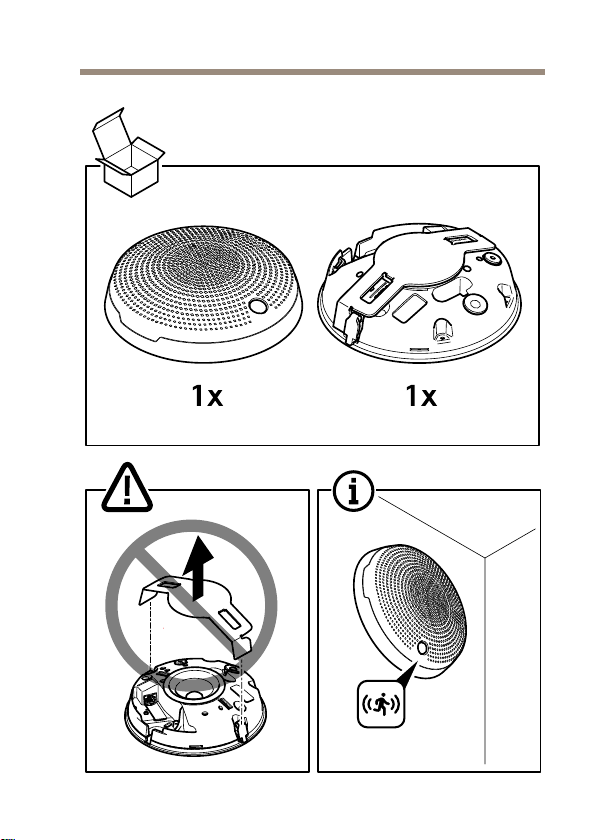 1x

1x