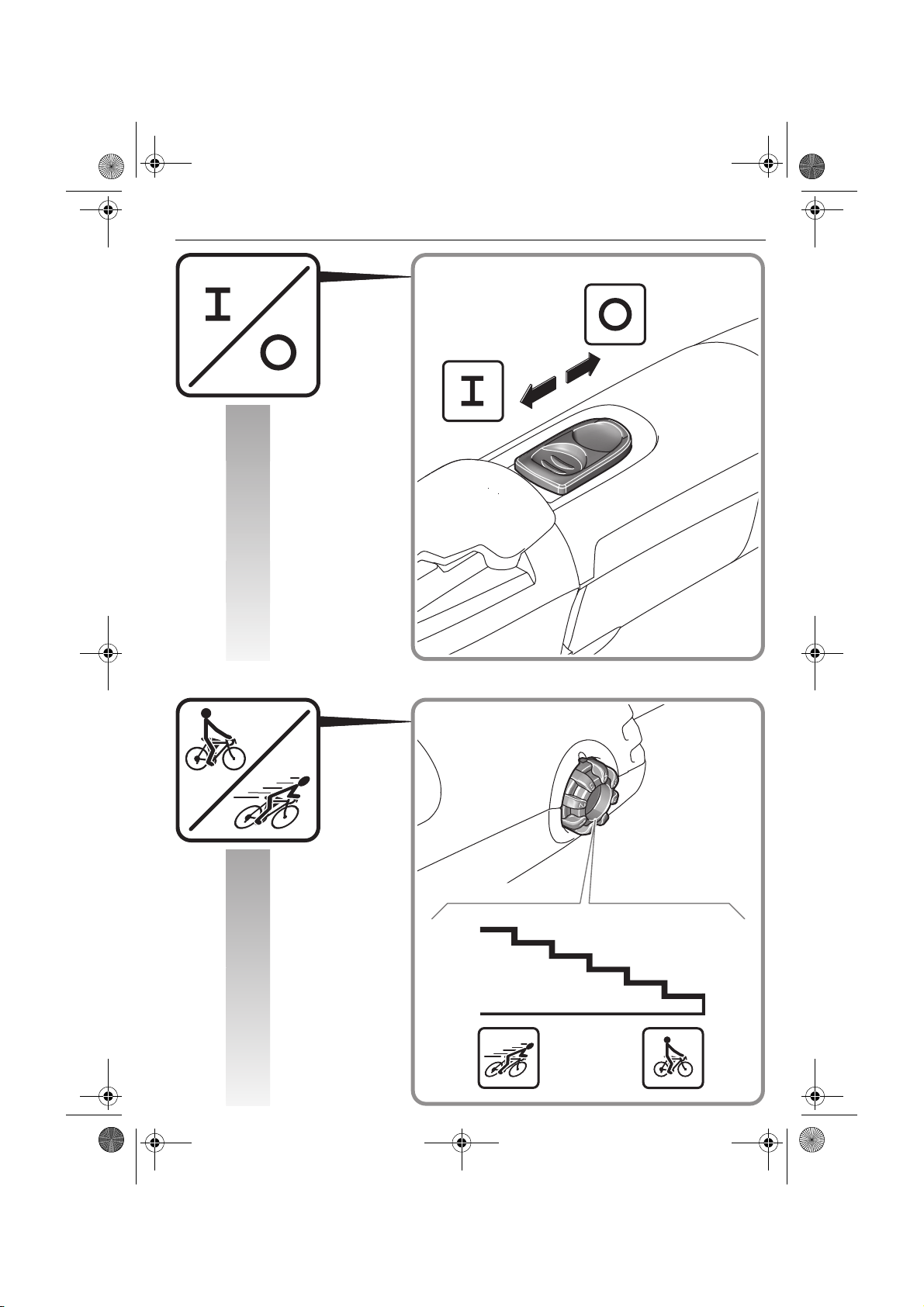 I
O

O
I