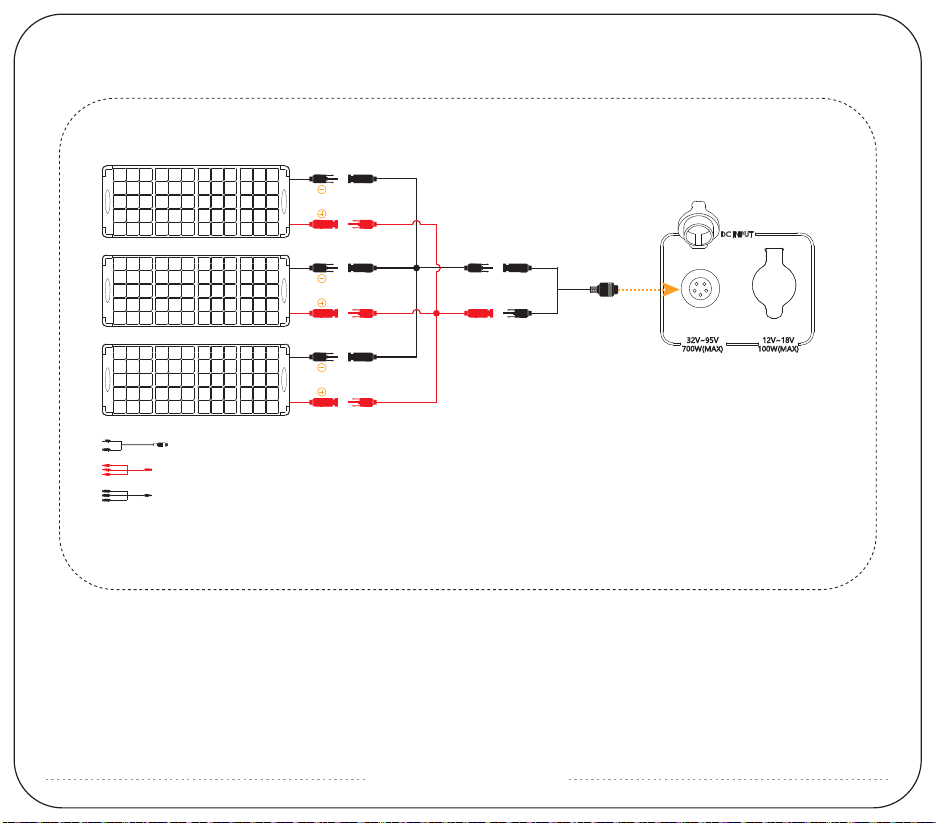 DC INPUT

32V~95V
700W(MAX)

12V~18V
100W(MAX)