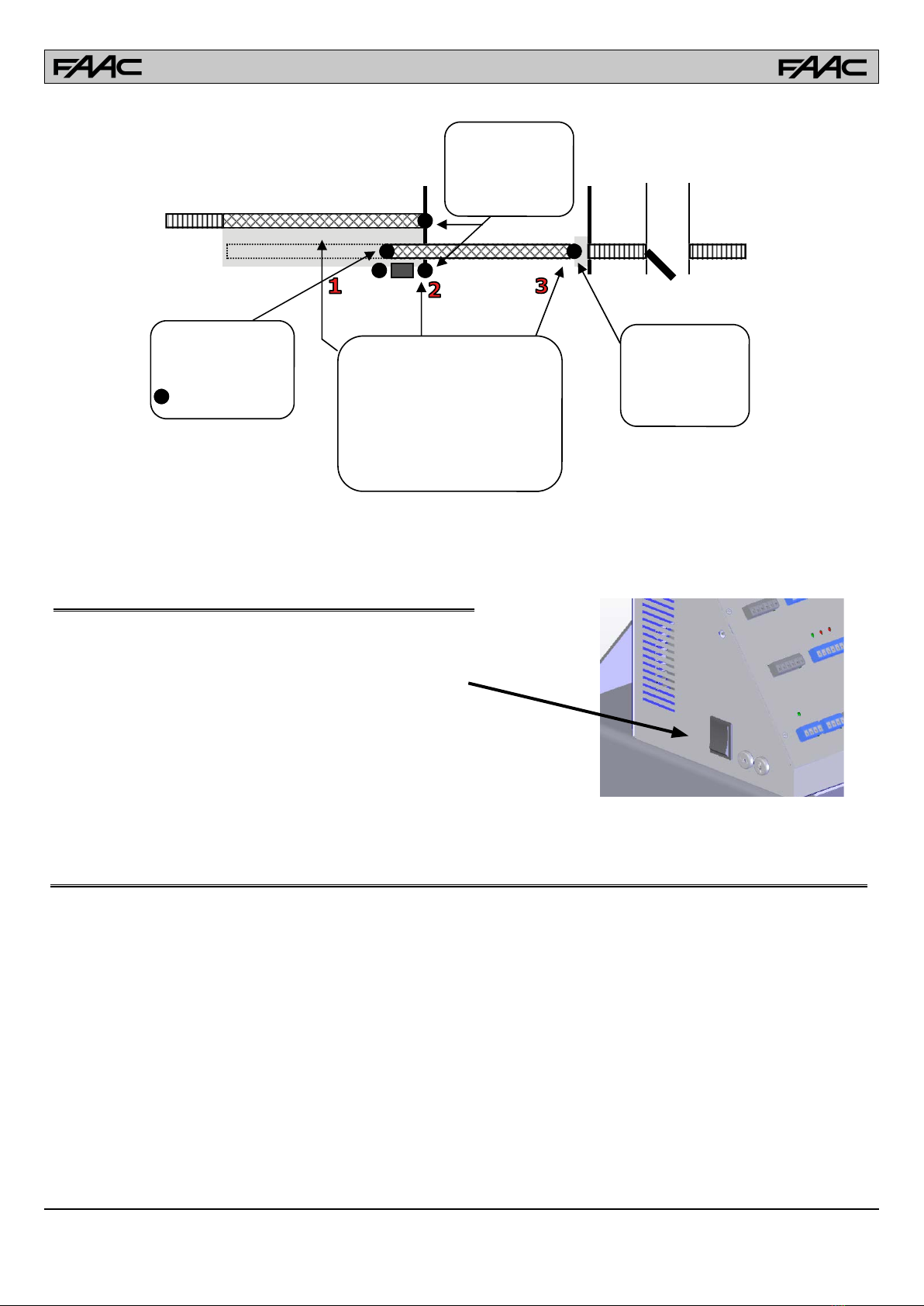 FAAC FAAC

1 2 3