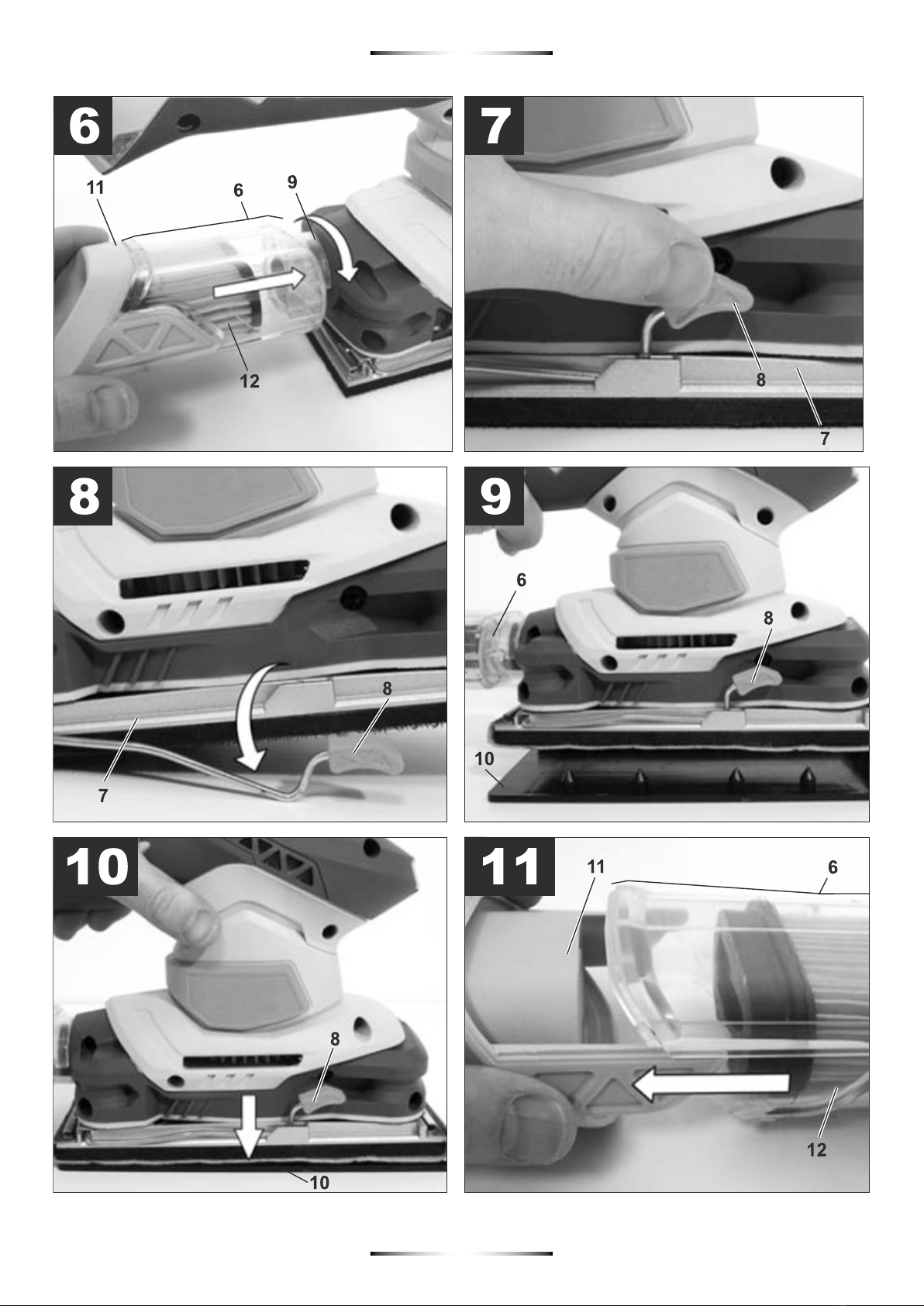 6
11
6
9
12

7
8
7

8
8
7

9
6
8
10

10
8
10

11
11
6
12