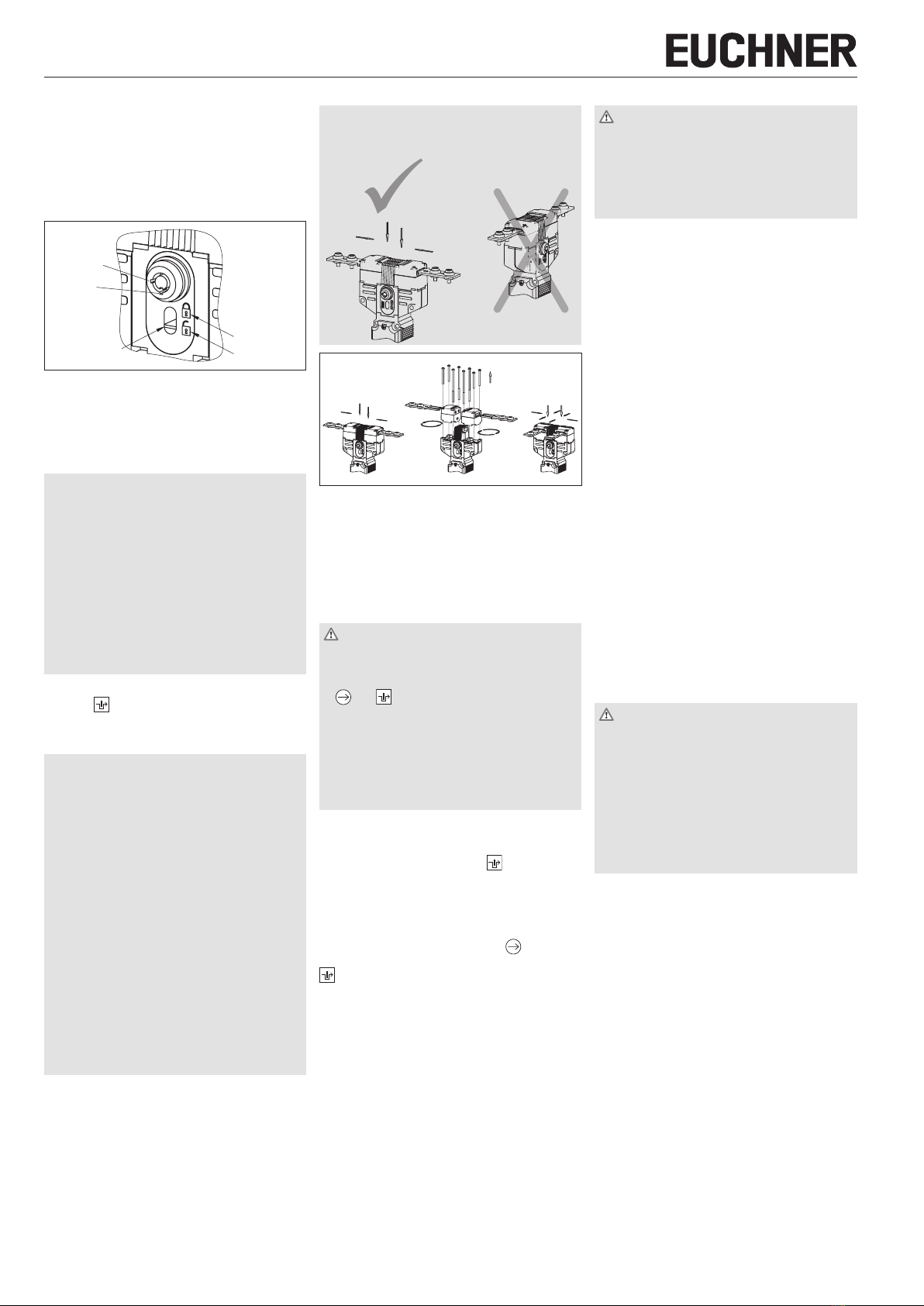 EUCHNER