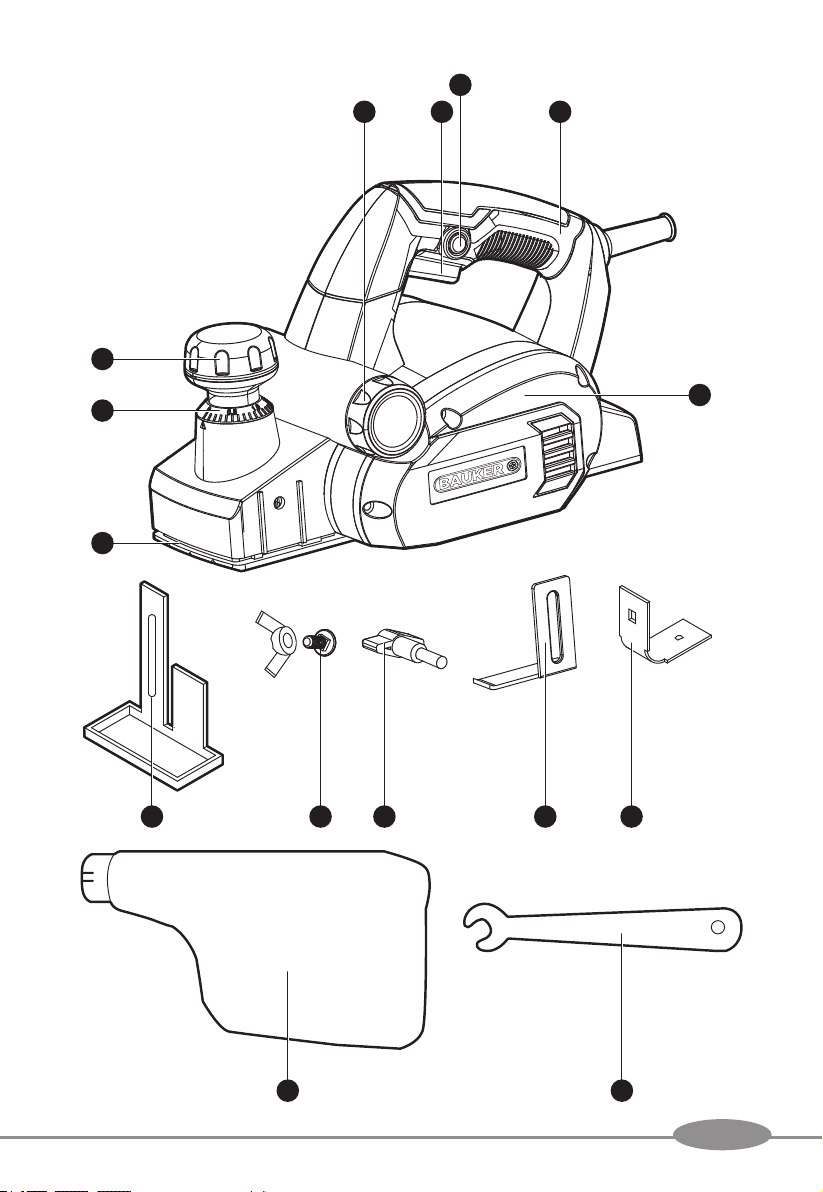 BAUKER