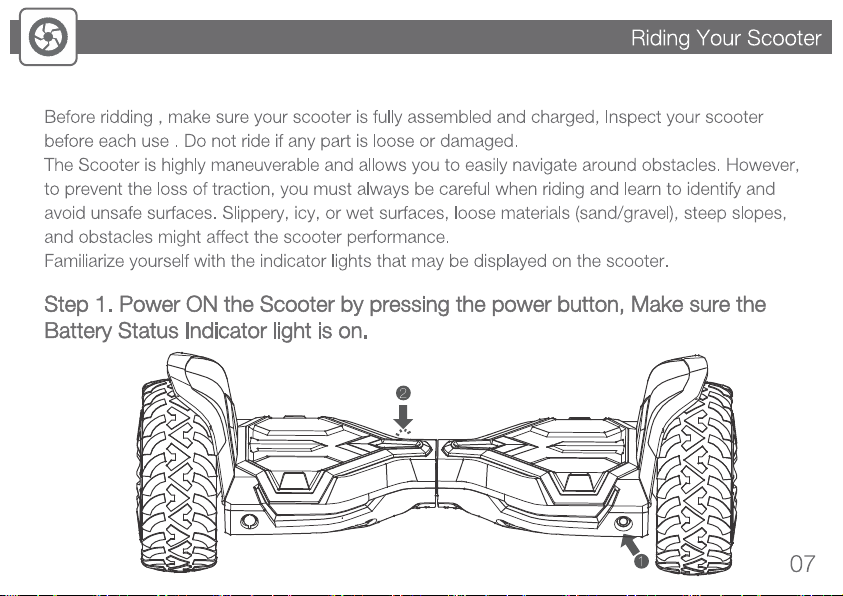 Riding Your Scooter

Before ridding , make sure your scooter is fully assembled and charged, Inspect your scooter before each use . Do not ride if any part is loose or damaged.
The Scooter is highly maneuverable and allows you to easily navigate around obstacles. However, to prevent the loss of traction, you must always be careful when riding and learn to identify and avoid unsafe surfaces. Slippery, icy, or wet surfaces, loose materials (sand/gravel), steep slopes, and obstacles might affect the scooter performance.
Familiarize yourself with the indicator lights that may be displayed on the scooter.

Step 1. Power ON the Scooter by pressing the power button, Make sure the Battery Status Indicator light is on.

2

1

07