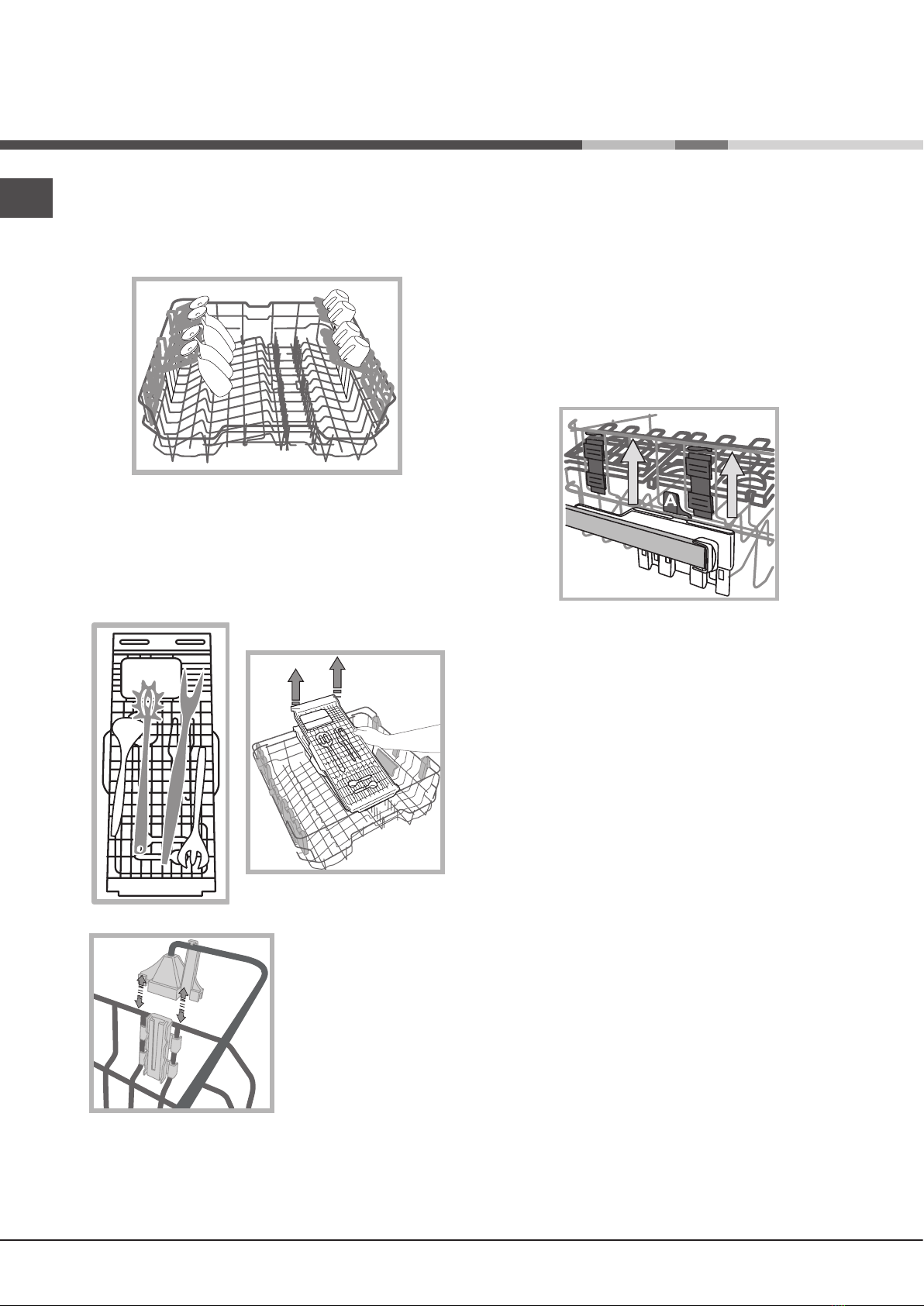 A