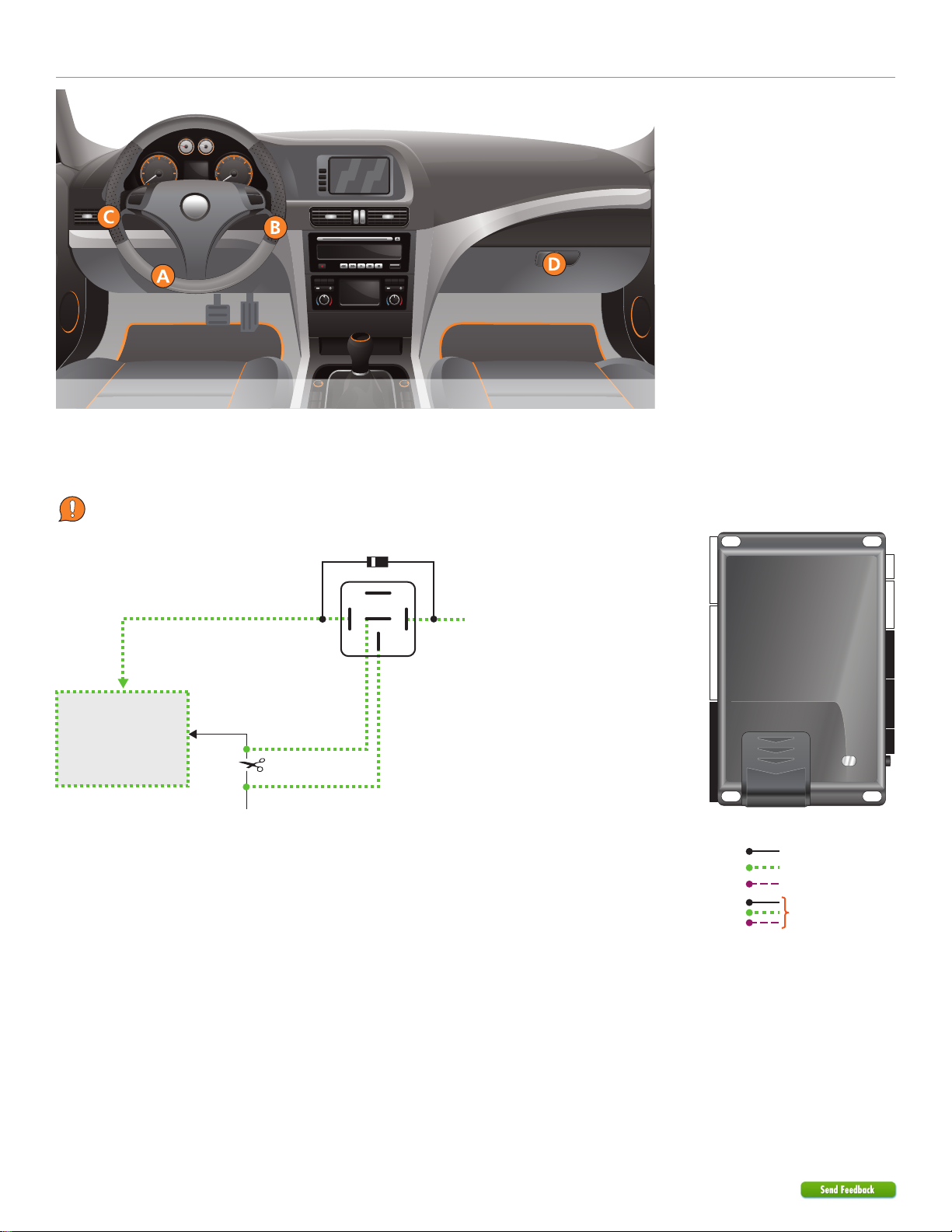 C

B

A

D

Send Feedback