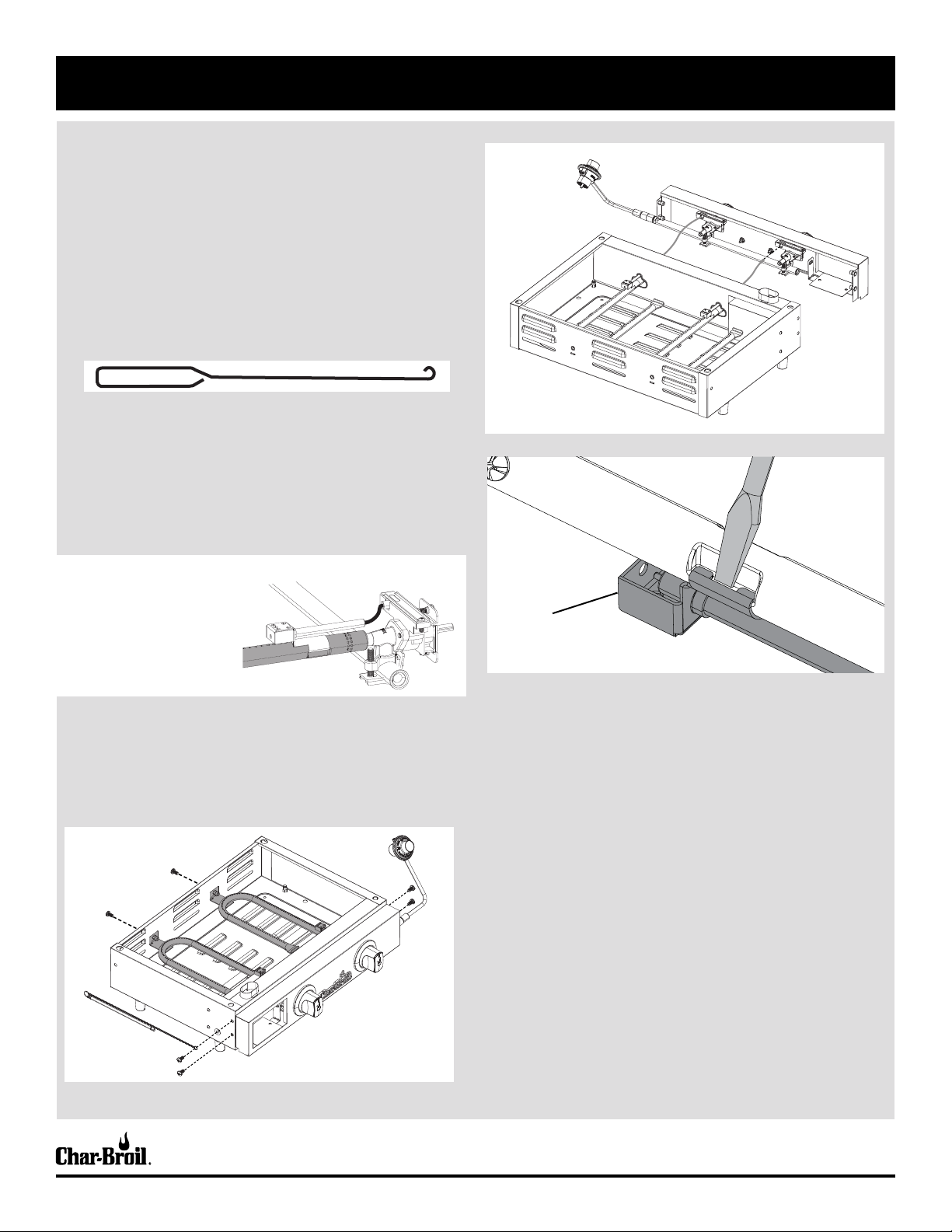 Char-Broil.